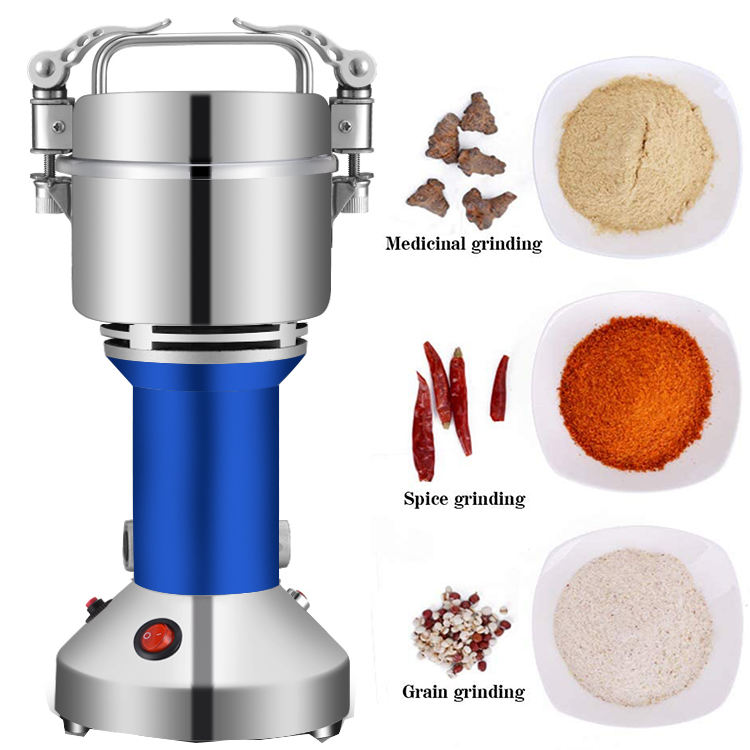 Medicinal grinding

Spice grinding

Grain grinding