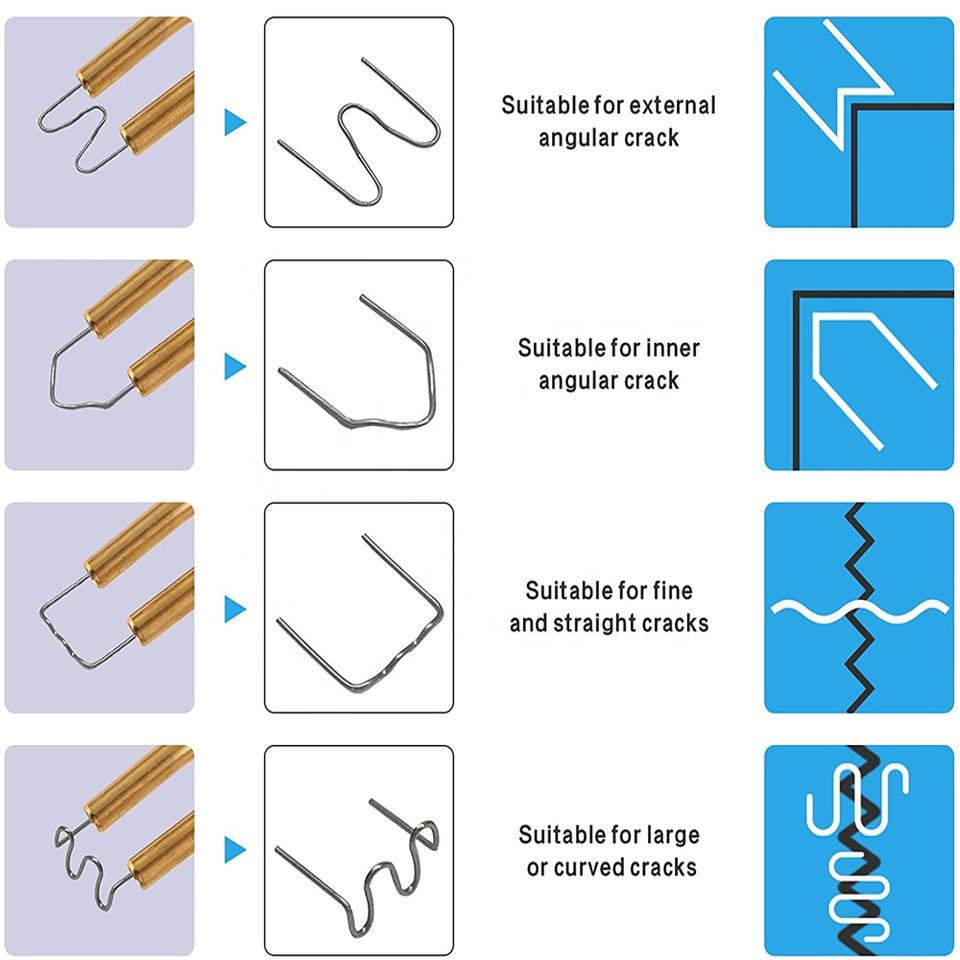 Suitable for external angular crack

Suitable for inner angular crack

Suitable for fine and straight cracks

Suitable for large or curved cracks