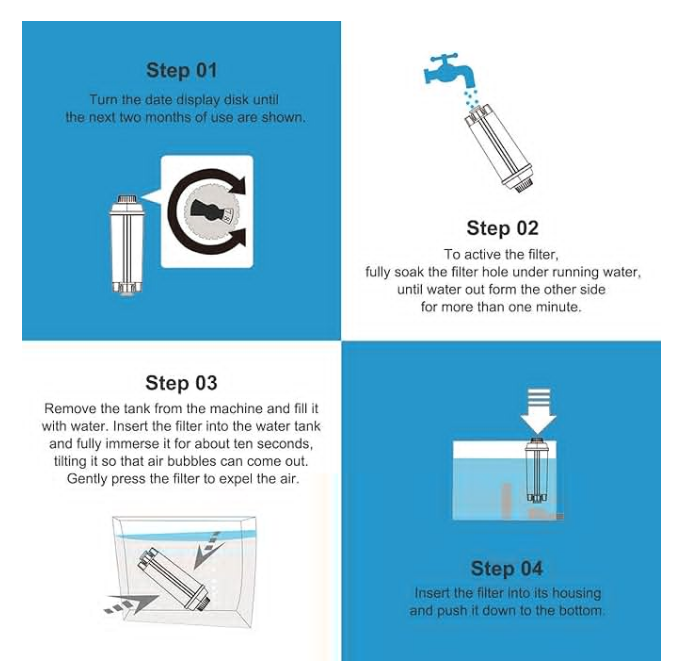 Step 01
Turn the date display disk until the next two months of use are shown.

Step 02
To active the filter, fully soak the filter hole under running water, until water out form the other side for more than one minute.

Step 03
Remove the tank from the machine and fill it with water. Insert the filter into the water tank and fully immerse it for about ten seconds, tilting it so that air bubbles can come out. Gently press the filter to expel the air.

Step 04
Insert the filter into its housing and push it down to the bottom.