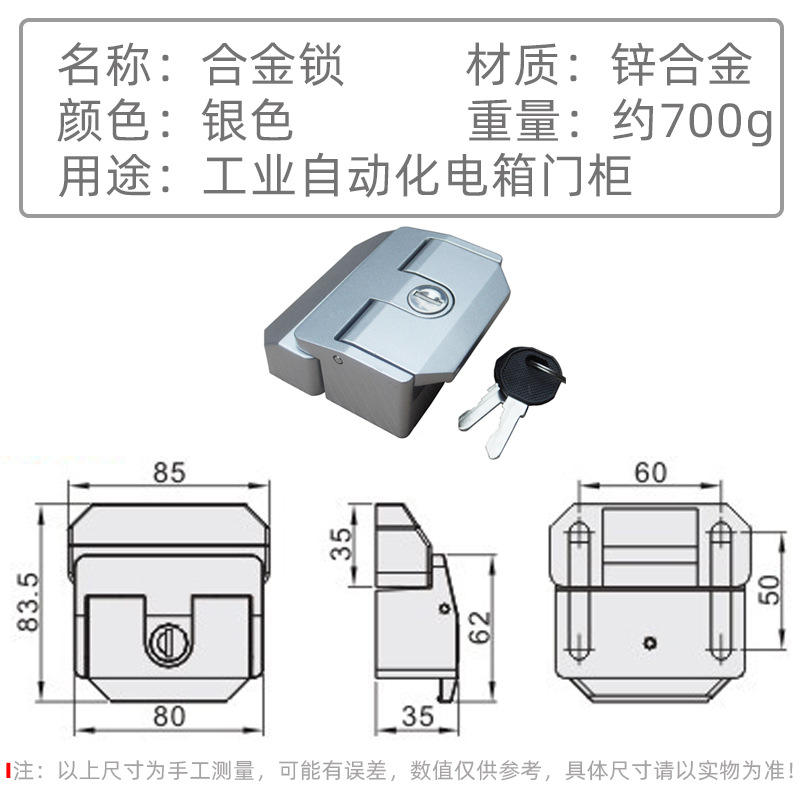 名称：合金锁　　材质：锌合金
颜色：银色　　重量：约700g
用途：工业自动化电箱门柜

85

83.5

80

35

62

35

60

50

注：以上尺寸为手工测量，可能有误差，数值仅供参考，具体尺寸请以实物为准！