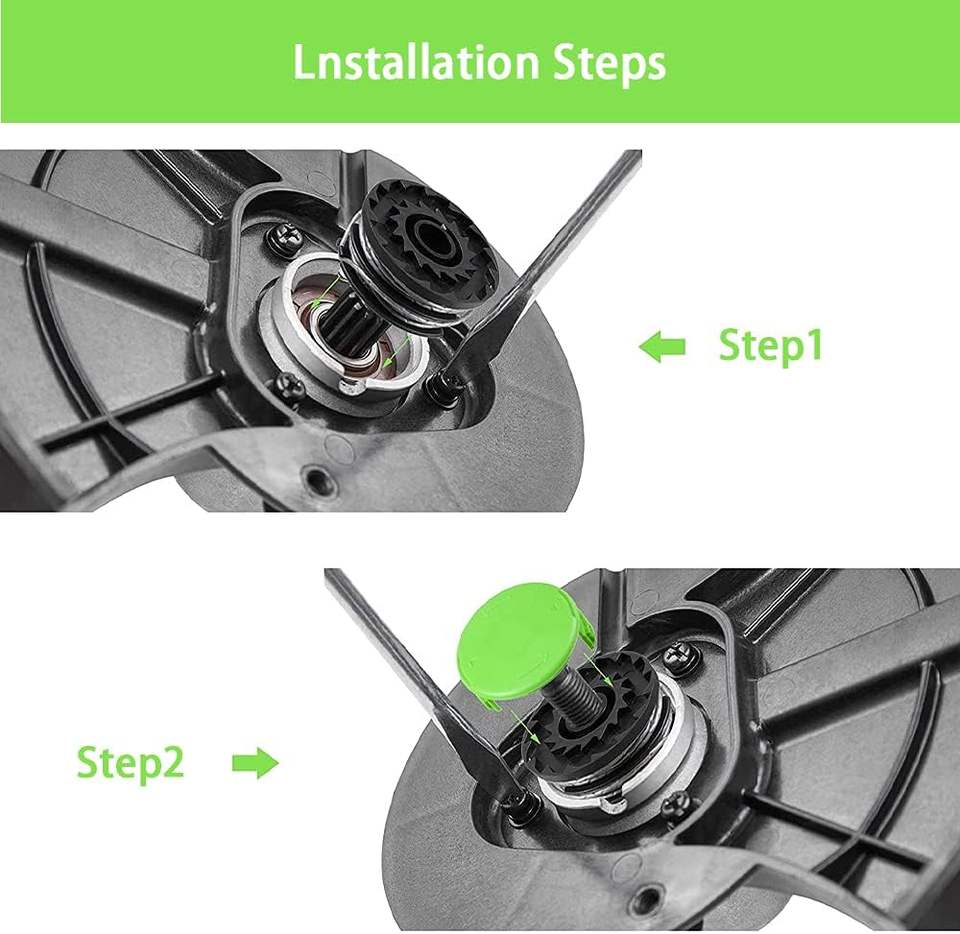 Lnstallation Steps

Step1

Step2