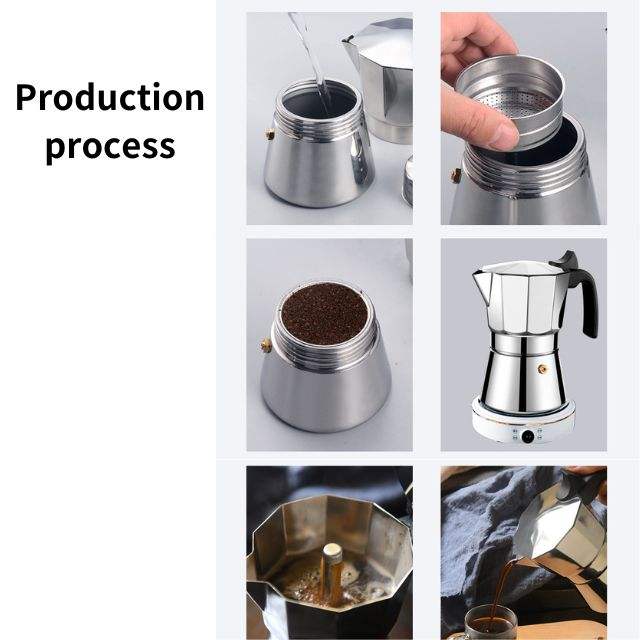 Production process