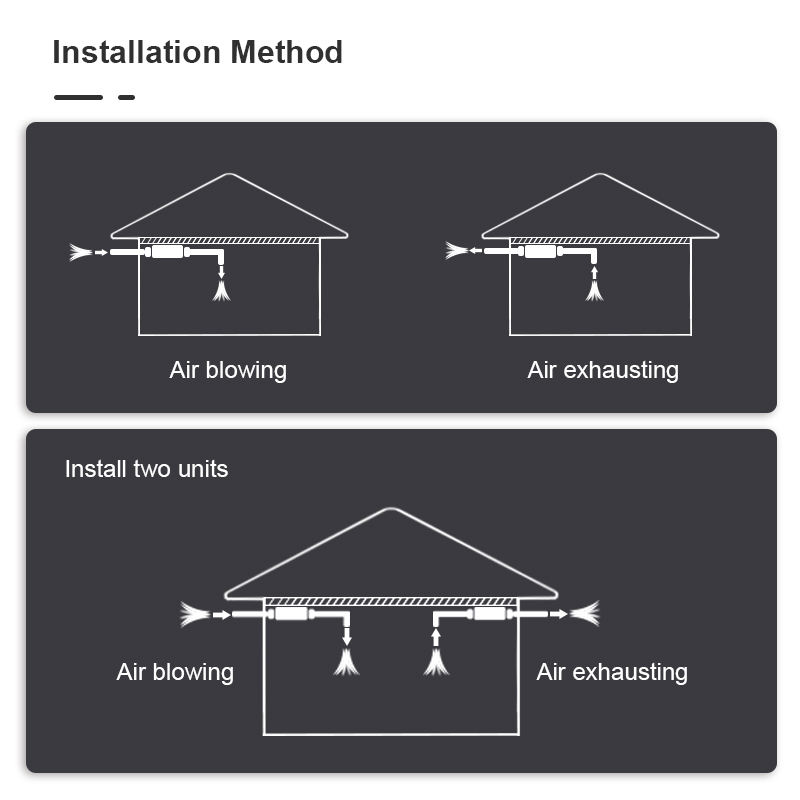 Installation Method

Air blowing

Air exhausting

Install two units

Air blowing

Air exhausting