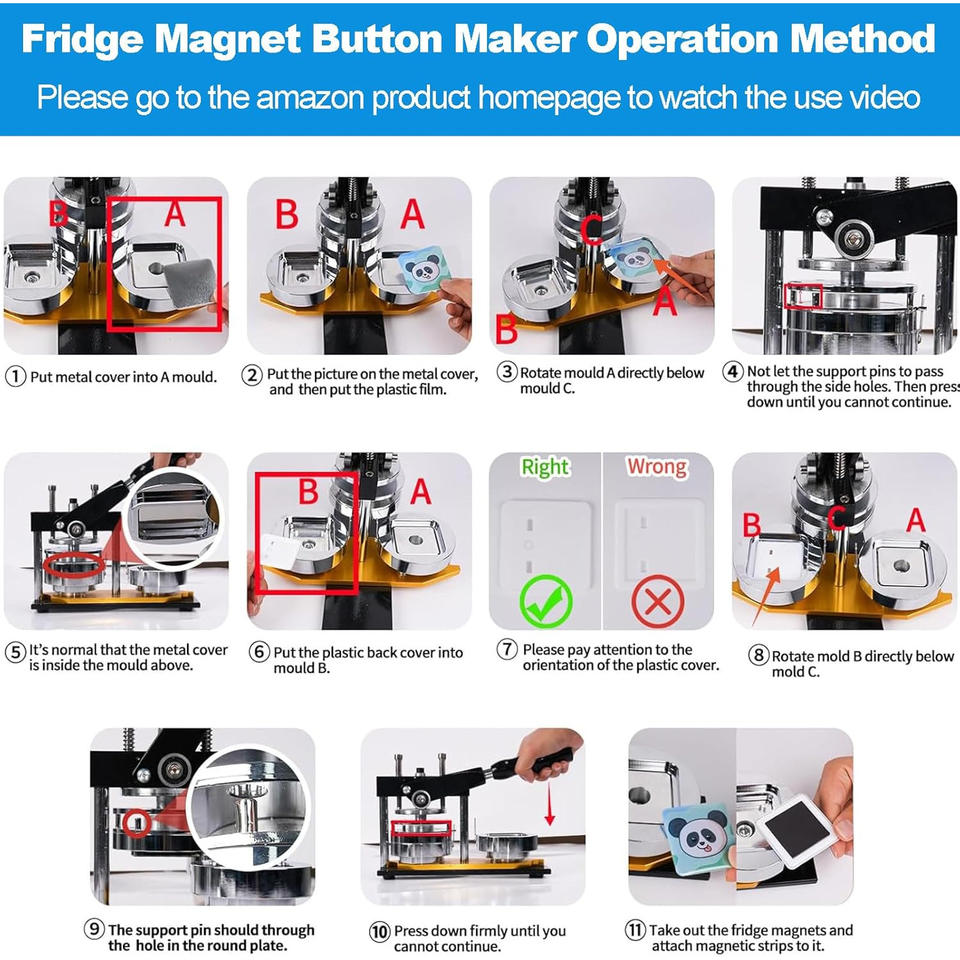 Fridge Magnet Button Maker Operation Method

Please go to the amazon product homepage to watch the use video

B A

① Put metal cover into A mould.

B A

② Put the picture on the metal cover, and then put the plastic film.

C A B

③ Rotate mould A directly below mould C.

④ Not let the support pins to pass through the side holes. Then press down until you cannot continue.

⑤ It's normal that the metal cover is inside the mould above.

B A

⑥ Put the plastic back cover into mould B.

Right Wrong

⑦ Please pay attention to the orientation of the plastic cover.

B C A

⑧ Rotate mold B directly below mold C.

⑨ The support pin should through the hole in the round plate.

⑩ Press down firmly until you cannot continue.

⑪ Take out the fridge magnets and attach magnetic strips to it.