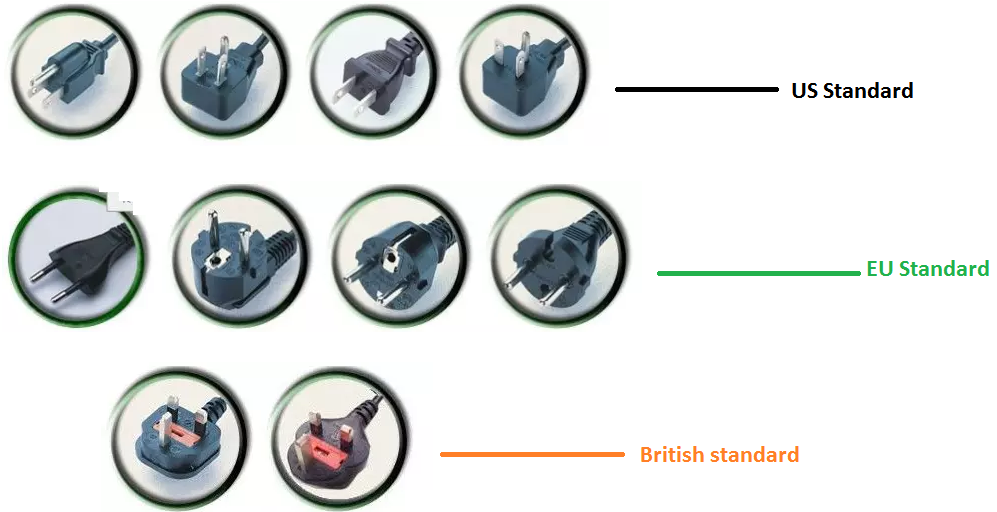 US Standard

EU Standard

British standard