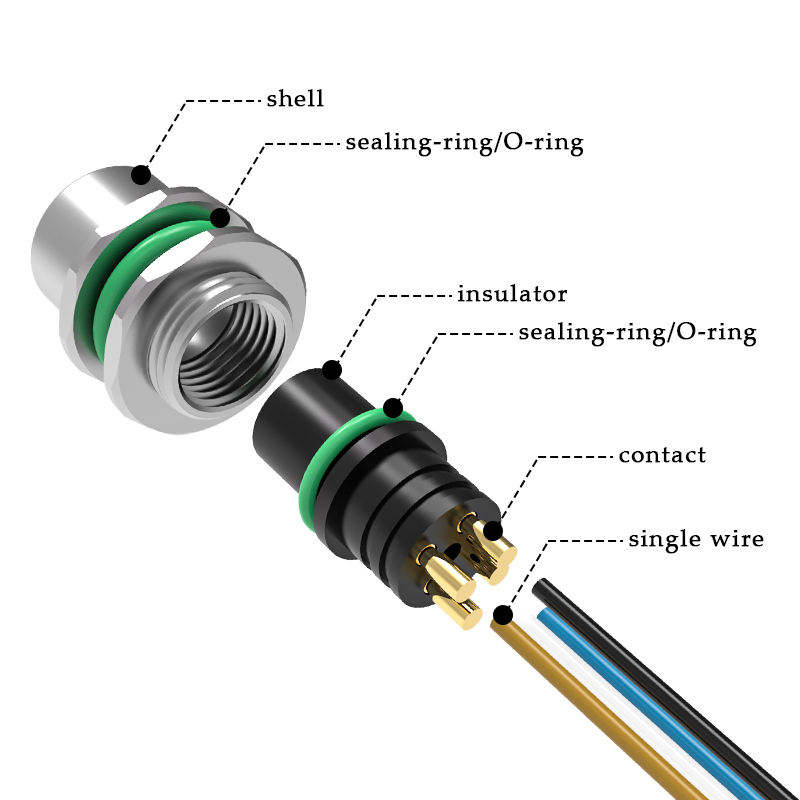 shell
sealing-ring/O-ring
insulator
sealing-ring/O-ring
contact
single wire