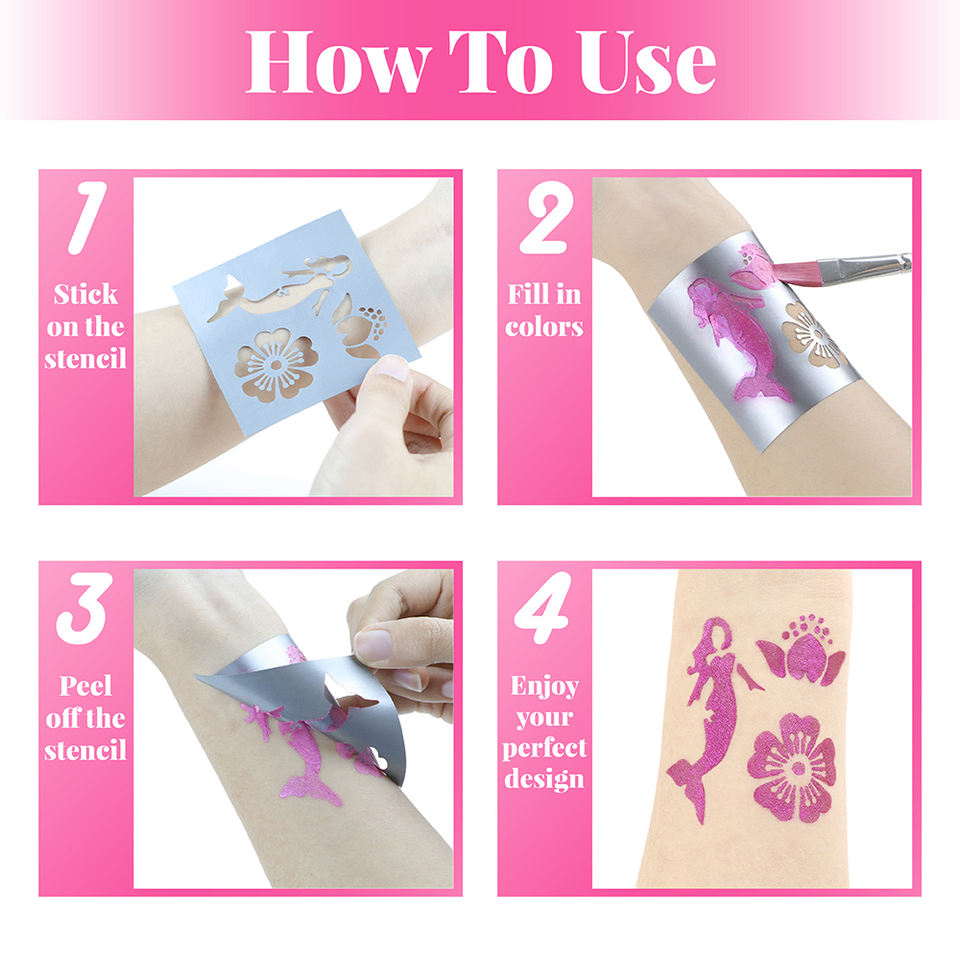 How To Use

1
Stick on the stencil

2
Fill in colors

3
Peel off the stencil

4
Enjoy your perfect design