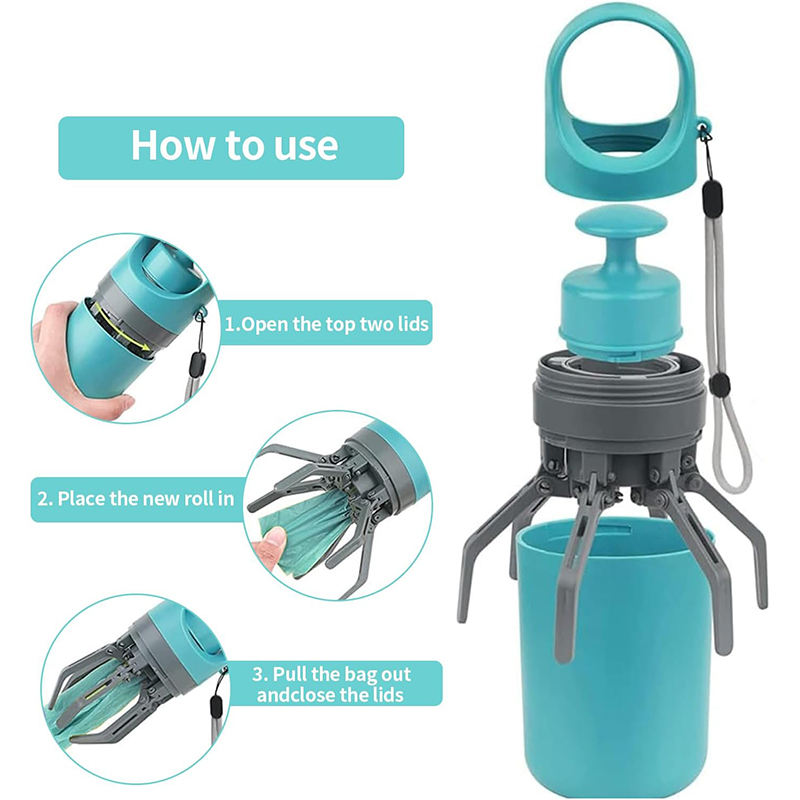 How to use

1.Open the top two lids

2. Place the new roll in

3. Pull the bag out andclose the lids