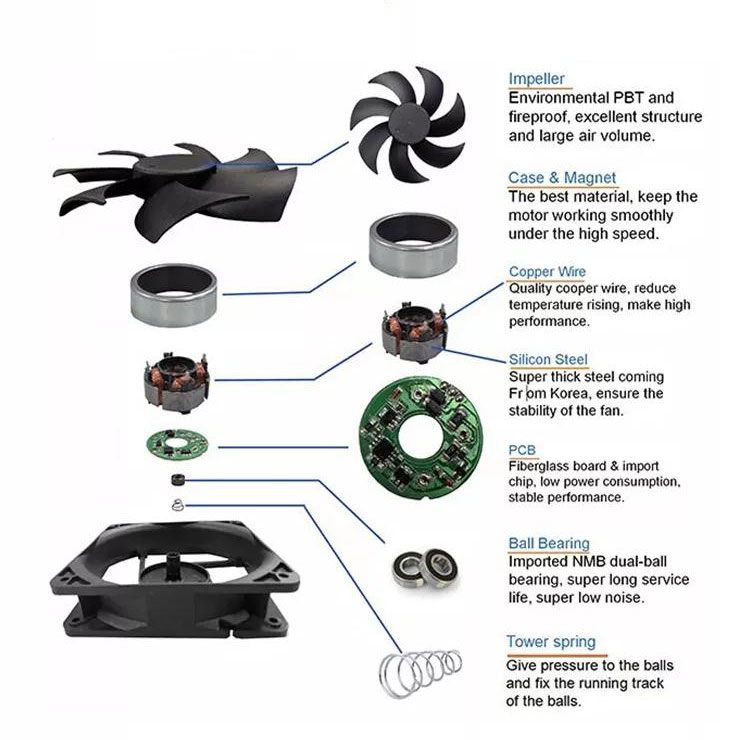 Impeller
Environmental PBT and fireproof, excellent structure and large air volume.

Case & Magnet
The best material, keep the motor working smoothly under the high speed.

Copper Wire
Quality cooper wire, reduce temperature rising, make high performance.

Silicon Steel
Super thick steel coming Fr om Korea, ensure the stability of the fan.

PCB
Fiberglass board & import chip, low power consumption, stable performance.

Ball Bearing
Imported NMB dual-ball bearing, super long service life, super low noise.

Tower spring
Give pressure to the balls and fix the running track of the balls.