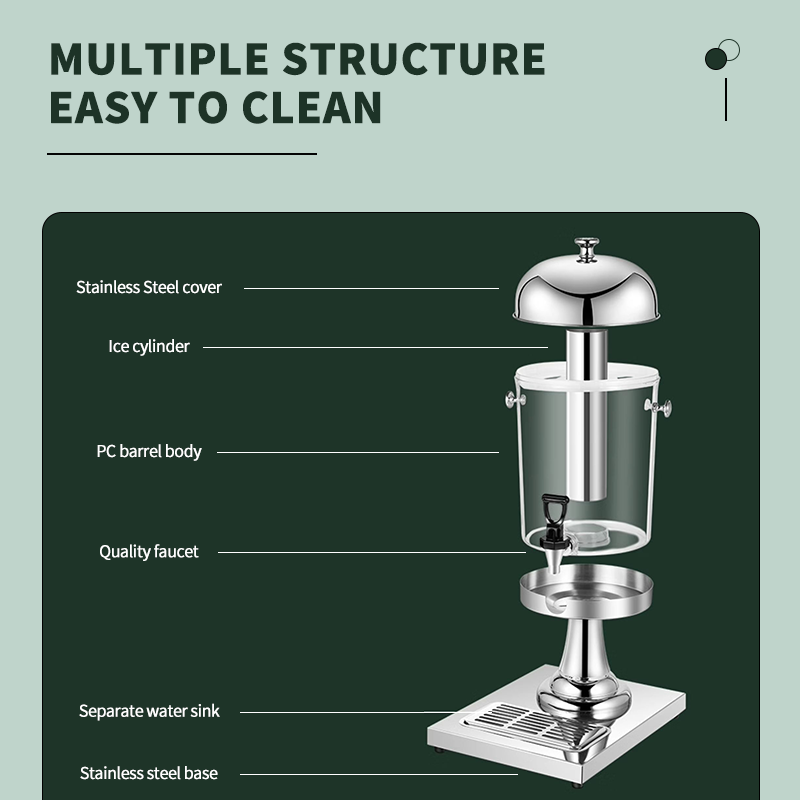 MULTIPLE STRUCTURE
EASY TO CLEAN

Stainless Steel cover

Ice cylinder

PC barrel body

Quality faucet

Separate water sink

Stainless steel base