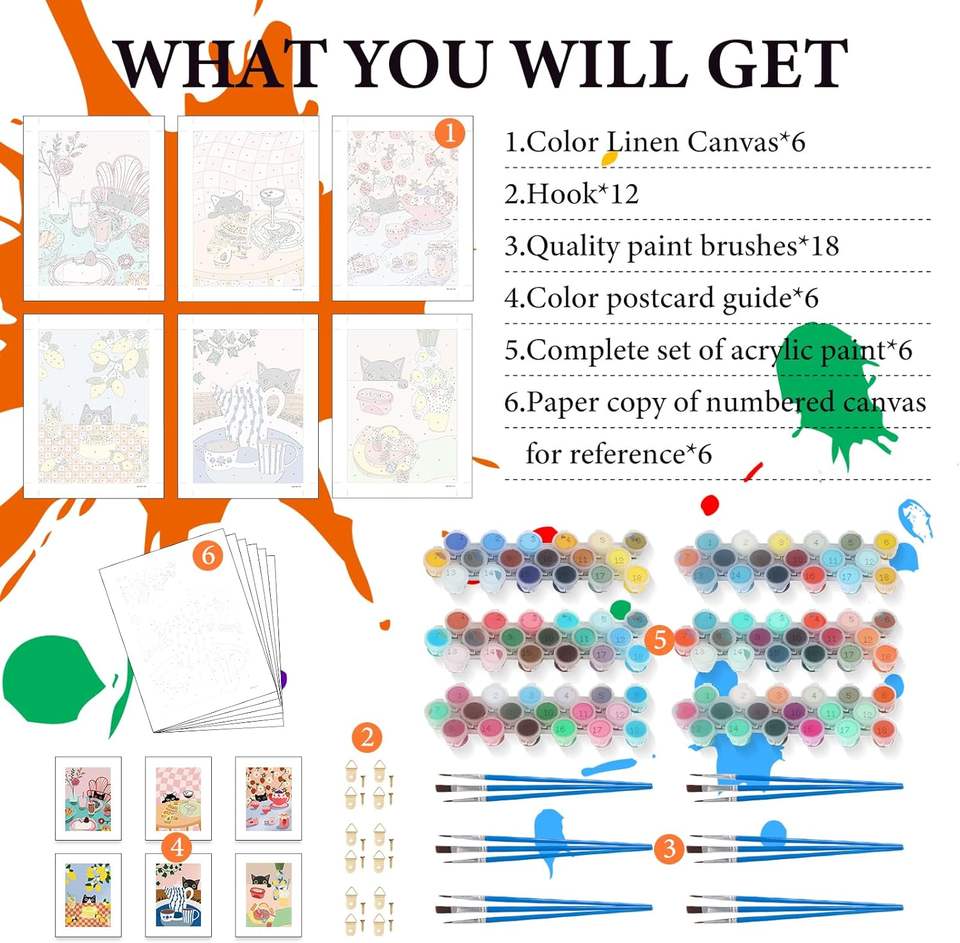 WHAT YOU WILL GET

1

1.Color Linen Canvas*6

2.Hook*12

3.Quality paint brushes*18

4.Color postcard guide*6

5.Complete set of acrylic paint*6

6.Paper copy of numbered canvas for reference*6

6

5

2

4

3