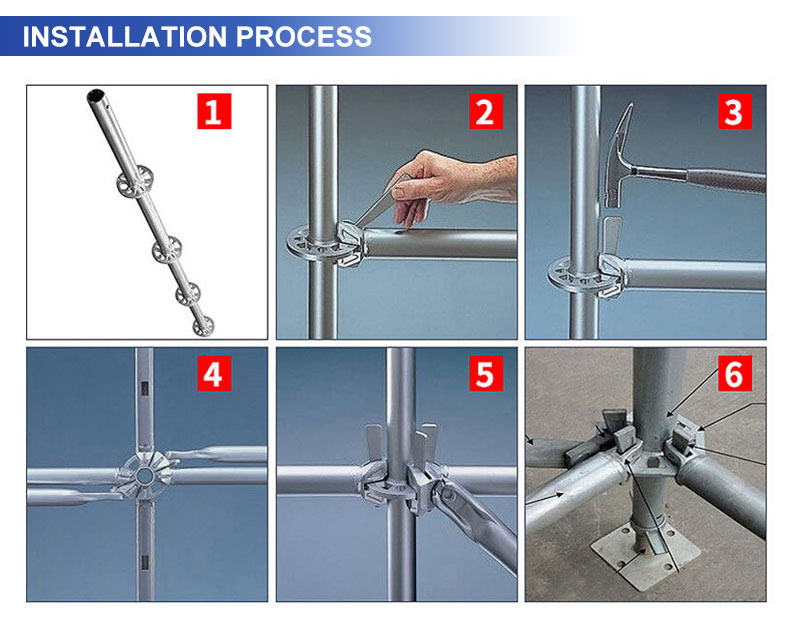 INSTALLATION PROCESS

1

2

3

4

5

6