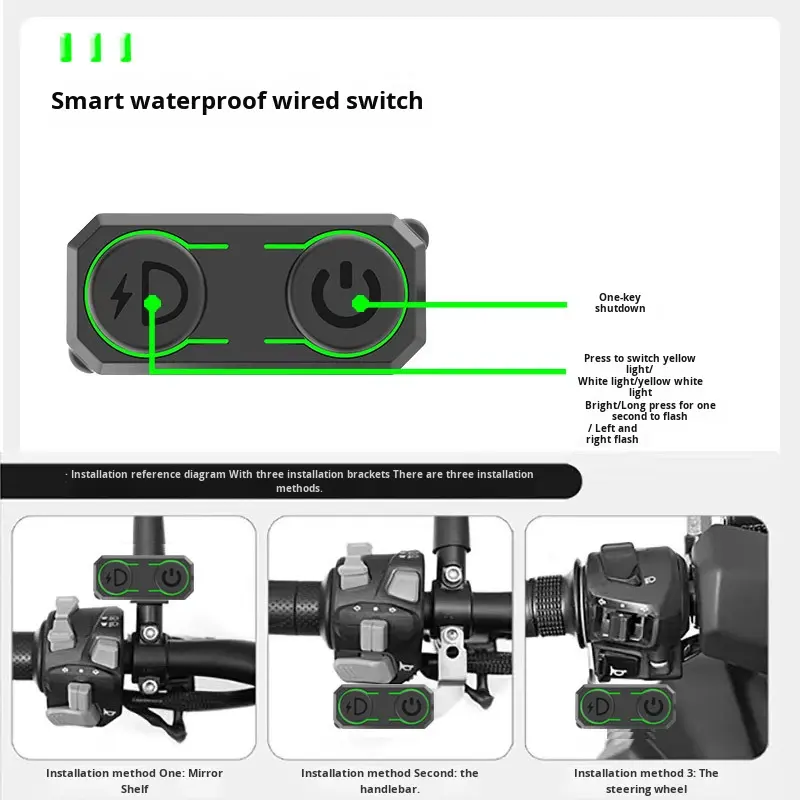 Smart waterproof wired switch

One-key shutdown

Press to switch yellow light/ White light/yellow white light Bright/Long press for one second to flash / Left and right flash

· Installation reference diagram With three installation brackets There are three installation methods.

Installation method One: Mirror Shelf

Installation method Second: the handlebar.

Installation method 3: The steering wheel