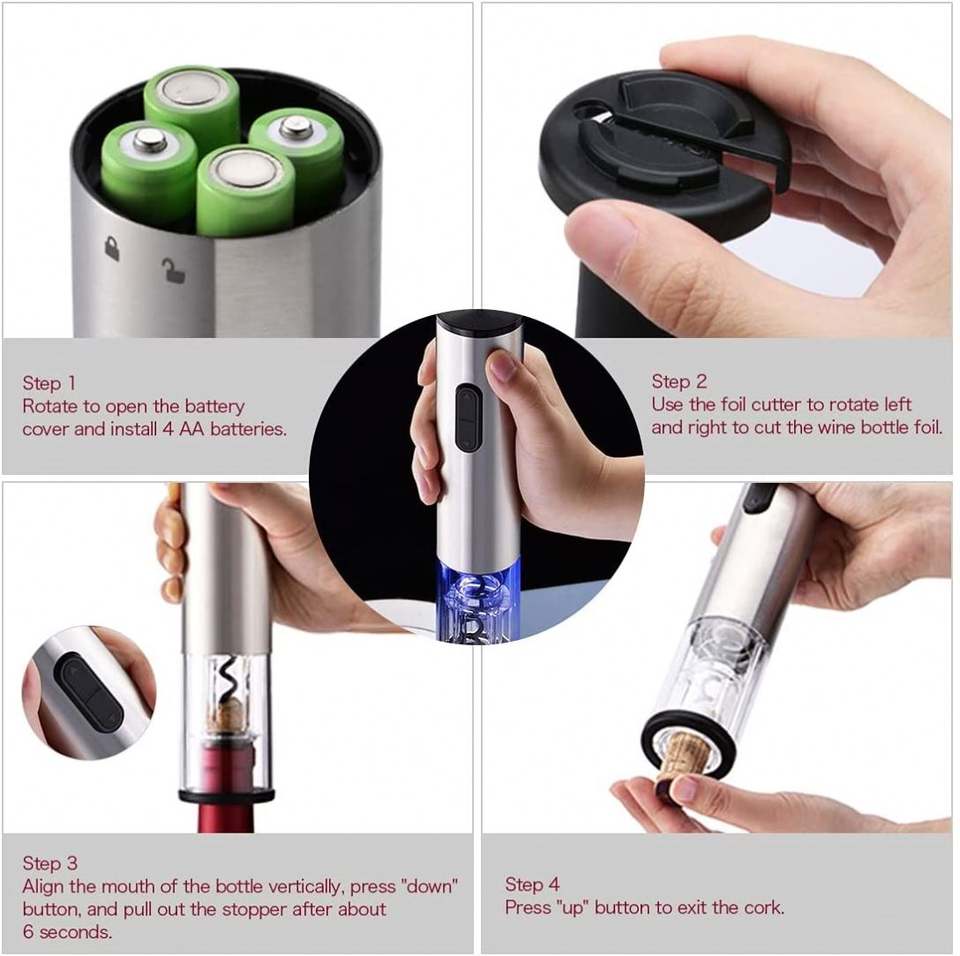 Step 1
Rotate to open the battery cover and install 4 AA batteries.

Step 2
Use the foil cutter to rotate left and right to cut the wine bottle foil.

Step 3
Align the mouth of the bottle vertically, press "down" button, and pull out the stopper after about 6 seconds.

Step 4
Press "up" button to exit the cork.