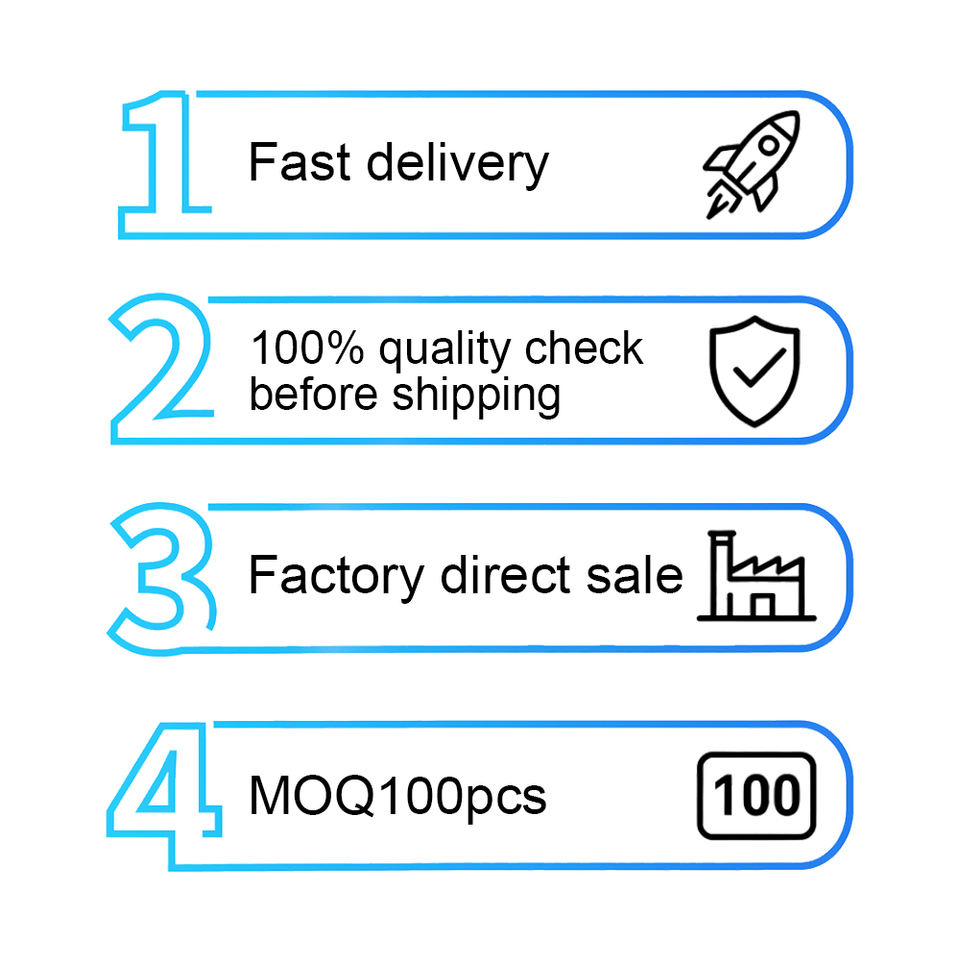 1 Fast delivery

2 100% quality check before shipping

3 Factory direct sale

4 MOQ100pcs 100