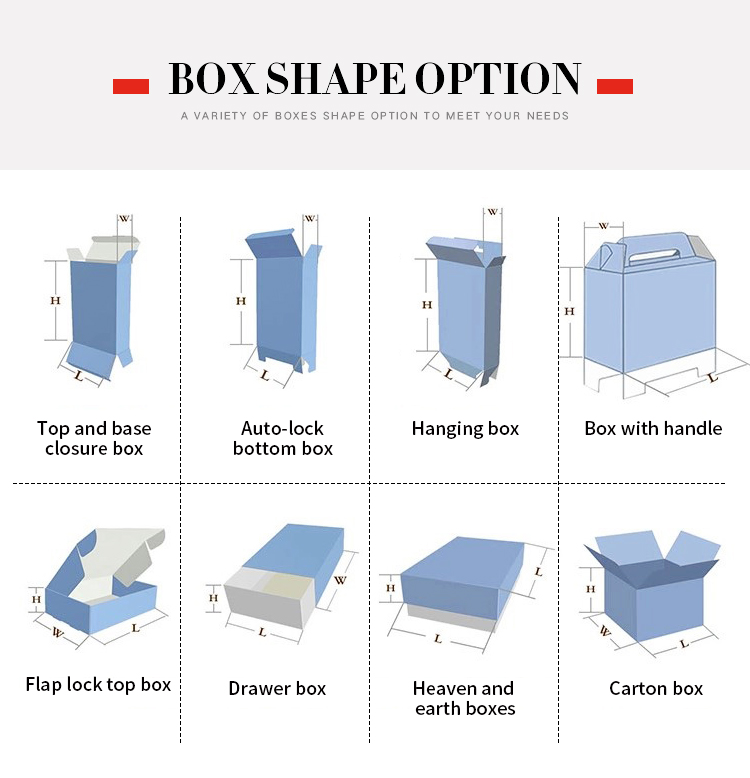 BOX SHAPE OPTION

A VARIETY OF BOXES SHAPE OPTION TO MEET YOUR NEEDS

W
H
L

Top and base closure box

W
H
L

Auto-lock bottom box

W
H
L

Hanging box

W
H
L

Box with handle

H
W
L

Flap lock top box

H
W
L

Drawer box

H
L
L

Heaven and earth boxes

H
W
L

Carton box