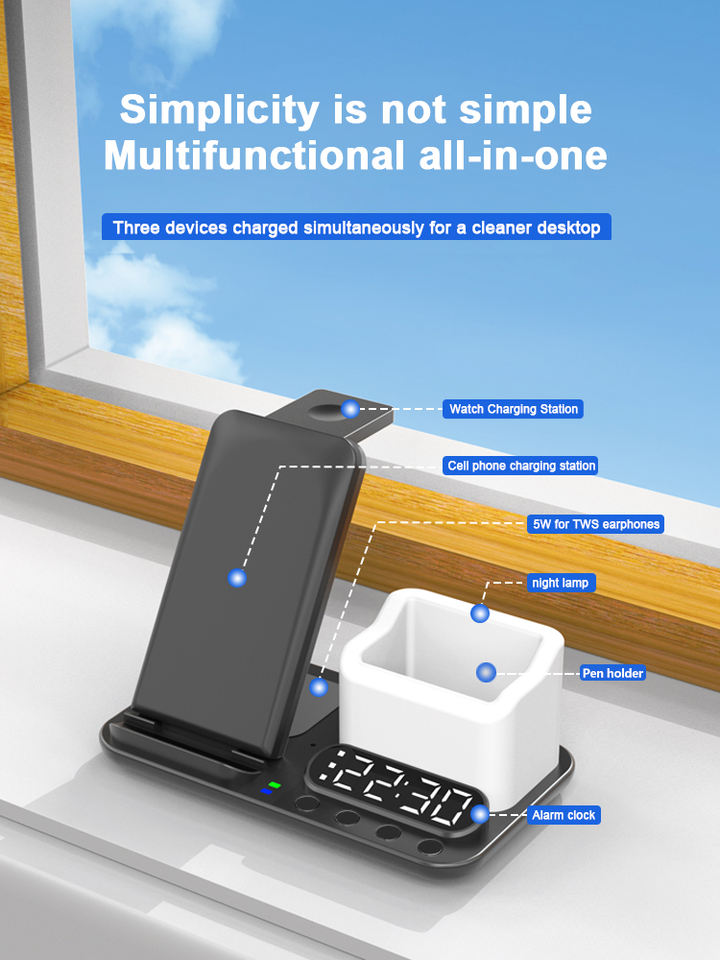 Simplicity is not simple
Multifunctional all-in-one

Three devices charged simultaneously for a cleaner desktop

Watch Charging Station

Cell phone charging station

5W for TWS earphones

night lamp

Pen holder

22:30

Alarm clock