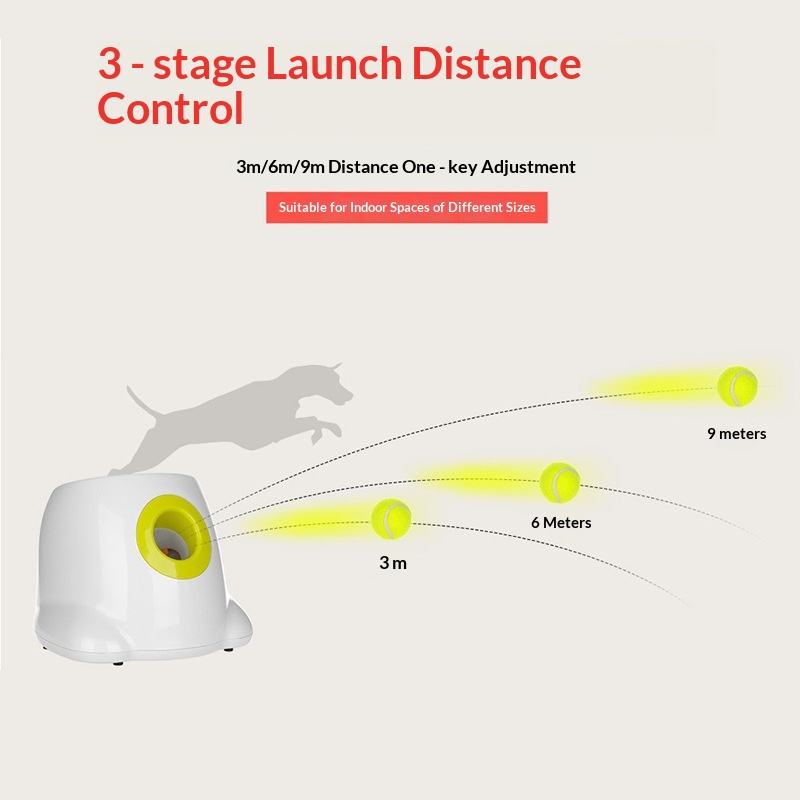 3 - stage Launch Distance Control

3m/6m/9m Distance One - key Adjustment

Suitable for Indoor Spaces of Different Sizes

9 meters

6 Meters

3 m