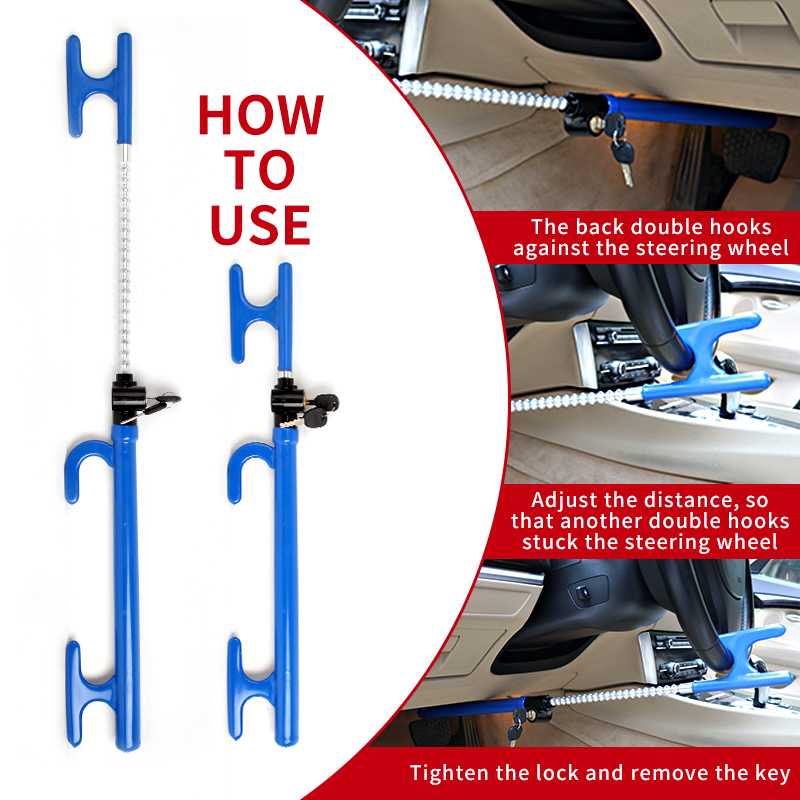 HOW TO USE

The back double hooks against the steering wheel

Adjust the distance, so that another double hooks stuck the steering wheel

Tighten the lock and remove the key