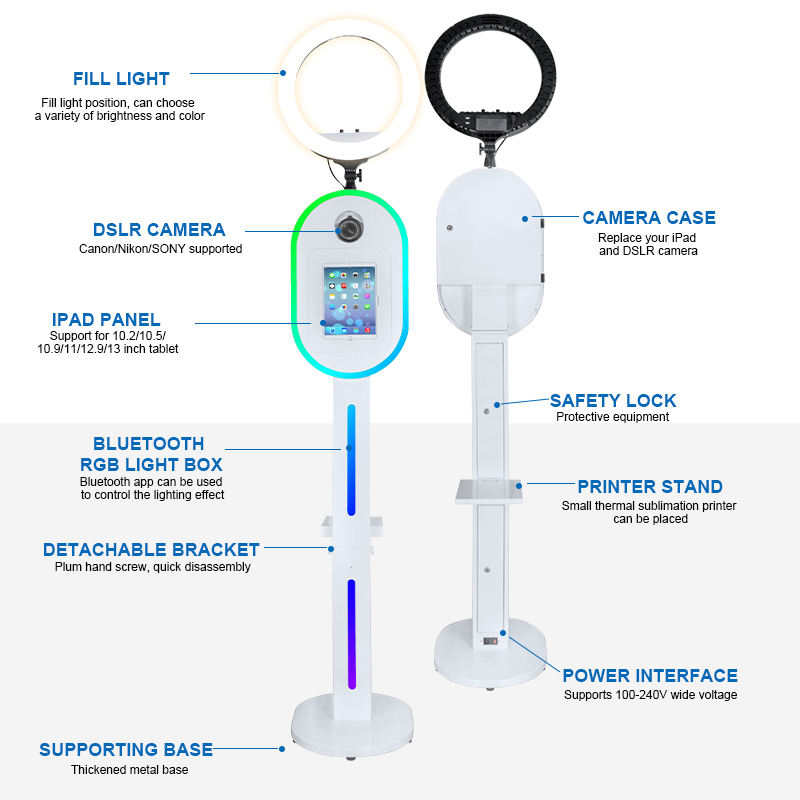 FILL LIGHT
Fill light position, can choose a variety of brightness and color

DSLR CAMERA
Canon/Nikon/SONY supported

IPAD PANEL
Support for 10.2/10.5/ 10.9/11/12.9/13 inch tablet

BLUETOOTH RGB LIGHT BOX
Bluetooth app can be used to control the lighting effect

DETACHABLE BRACKET
Plum hand screw, quick disassembly

SUPPORTING BASE
Thickened metal base

CAMERA CASE
Replace your iPad and DSLR camera

SAFETY LOCK
Protective equipment

PRINTER STAND
Small thermal sublimation printer can be placed

POWER INTERFACE
Supports 100-240V wide voltage