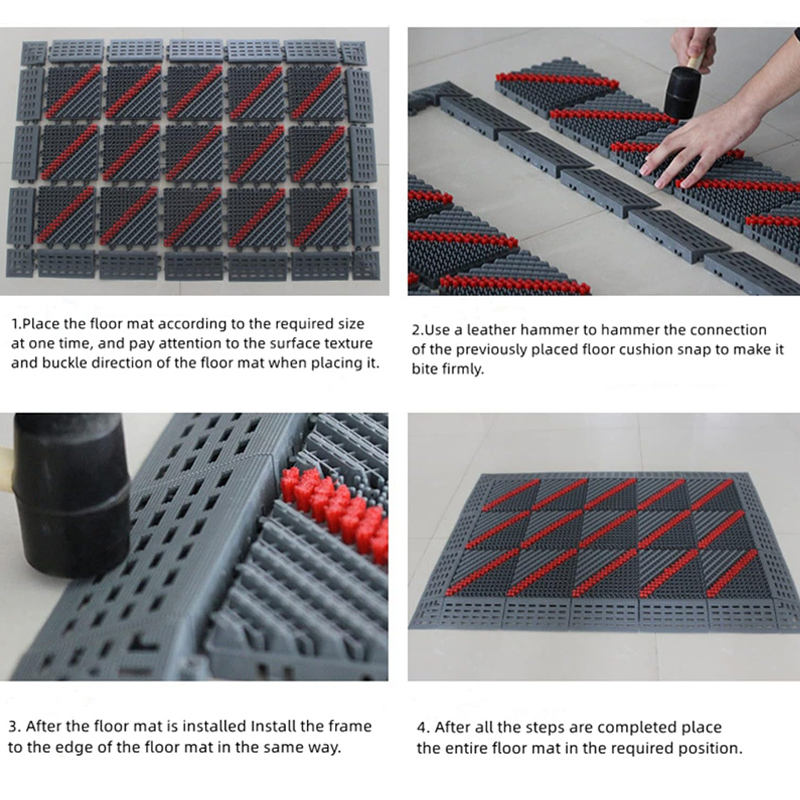 1.Place the floor mat according to the required size at one time, and pay attention to the surface texture and buckle direction of the floor mat when placing it.

2.Use a leather hammer to hammer the connection of the previously placed floor cushion snap to make it bite firmly.

3. After the floor mat is installed Install the frame to the edge of the floor mat in the same way.

4. After all the steps are completed place the entire floor mat in the required position.