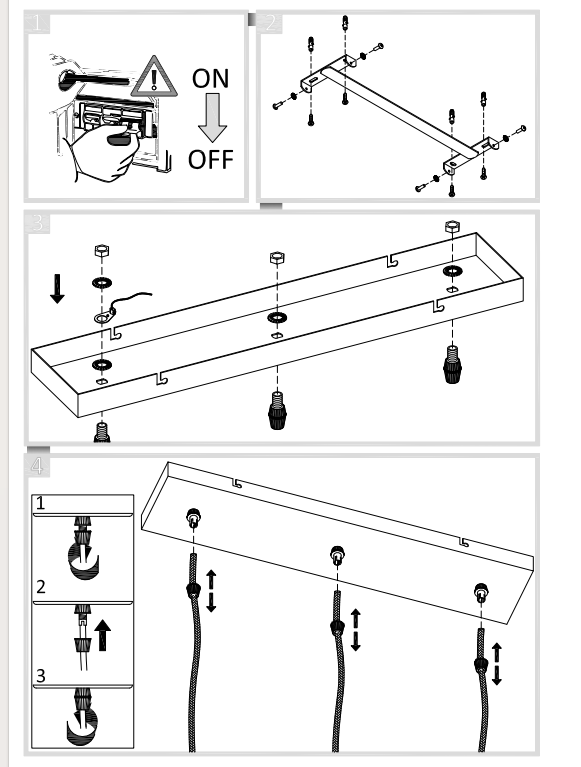 1

ON

OFF

2

3

4

1

2

3