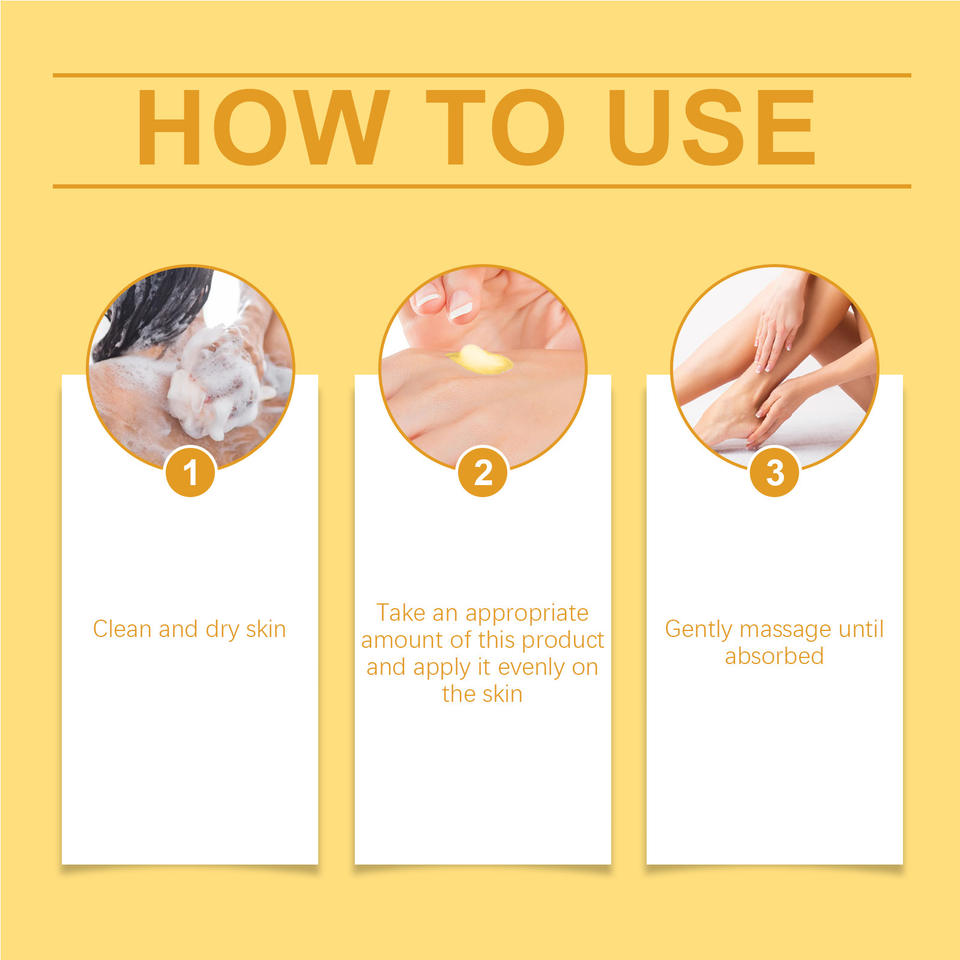 HOW TO USE

1

Clean and dry skin

2

Take an appropriate amount of this product and apply it evenly on the skin

3

Gently massage until absorbed