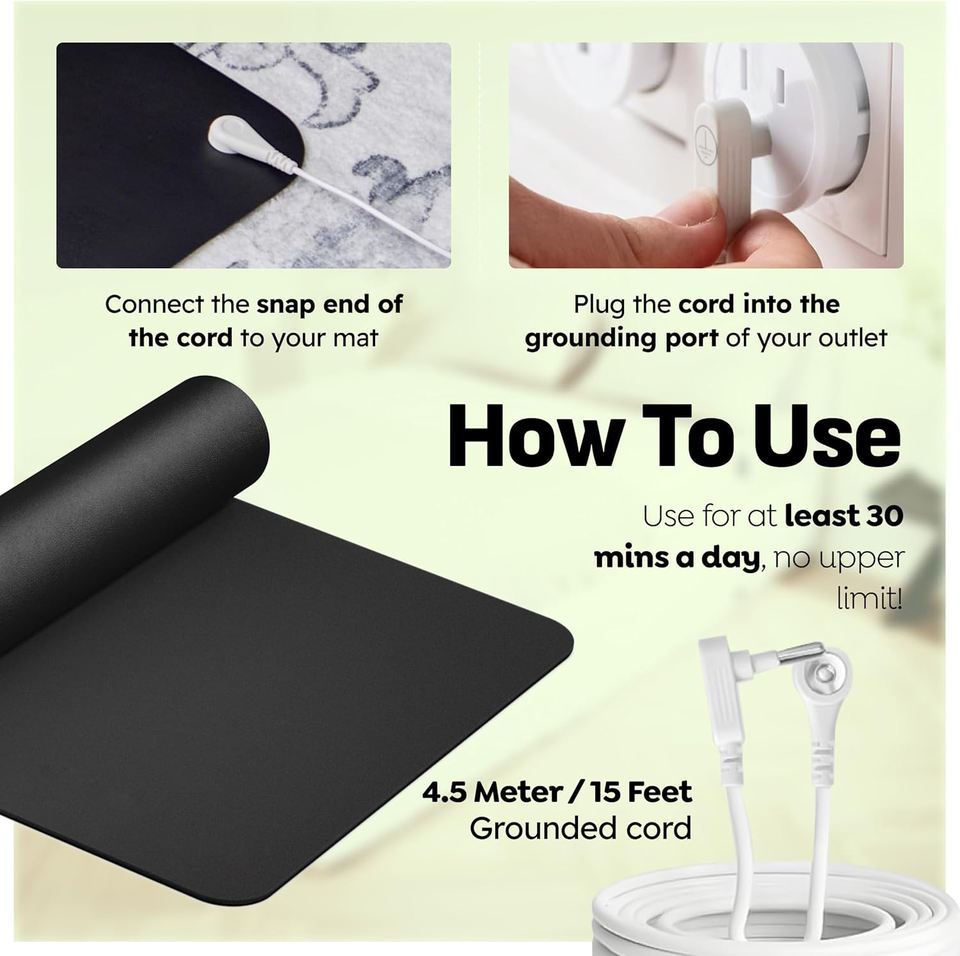 Connect the snap end of the cord to your mat

Plug the cord into the grounding port of your outlet

How To Use

Use for at least 30 mins a day, no upper limit!

4.5 Meter / 15 Feet
Grounded cord