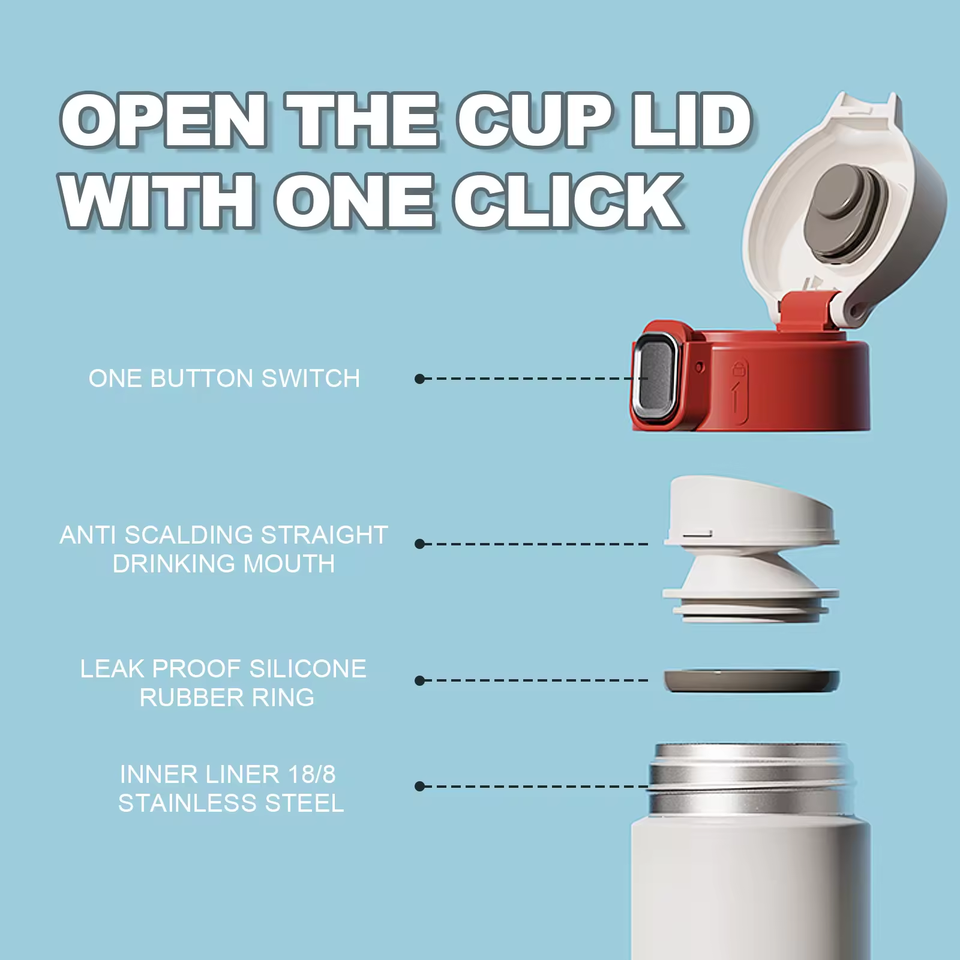 OPEN THE CUP LID WITH ONE CLICK

ONE BUTTON SWITCH

ANTI SCALDING STRAIGHT DRINKING MOUTH

LEAK PROOF SILICONE RUBBER RING

INNER LINER 18/8 STAINLESS STEEL