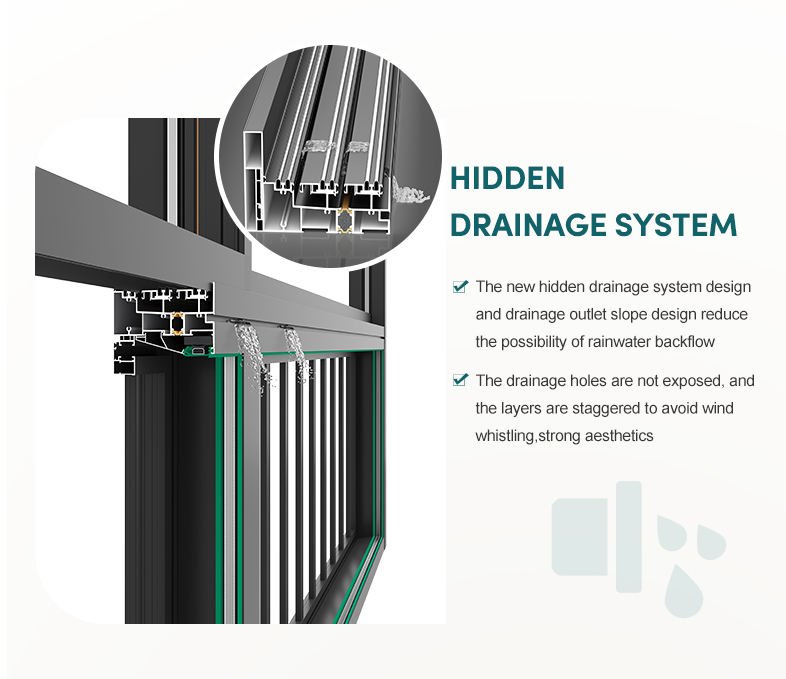 HIDDEN DRAINAGE SYSTEM

The new hidden drainage system design and drainage outlet slope design reduce the possibility of rainwater backflow

The drainage holes are not exposed, and the layers are staggered to avoid wind whistling,strong aesthetics