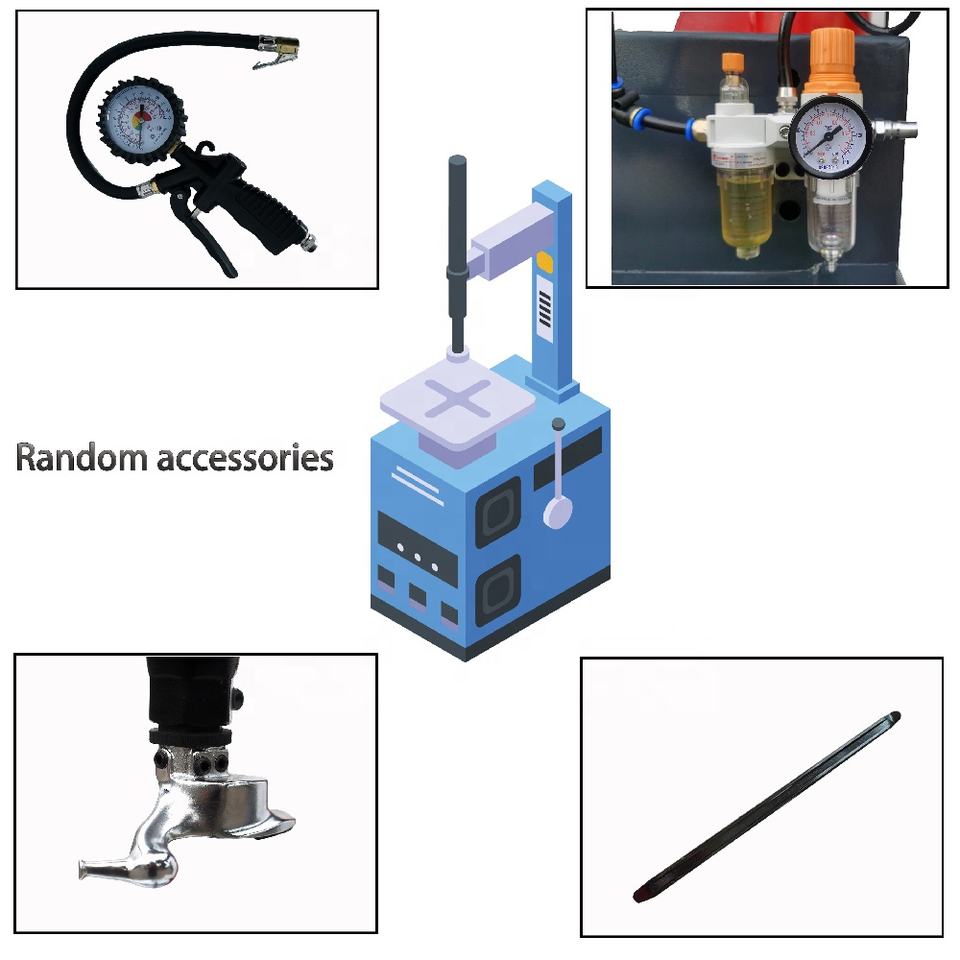 Random accessories