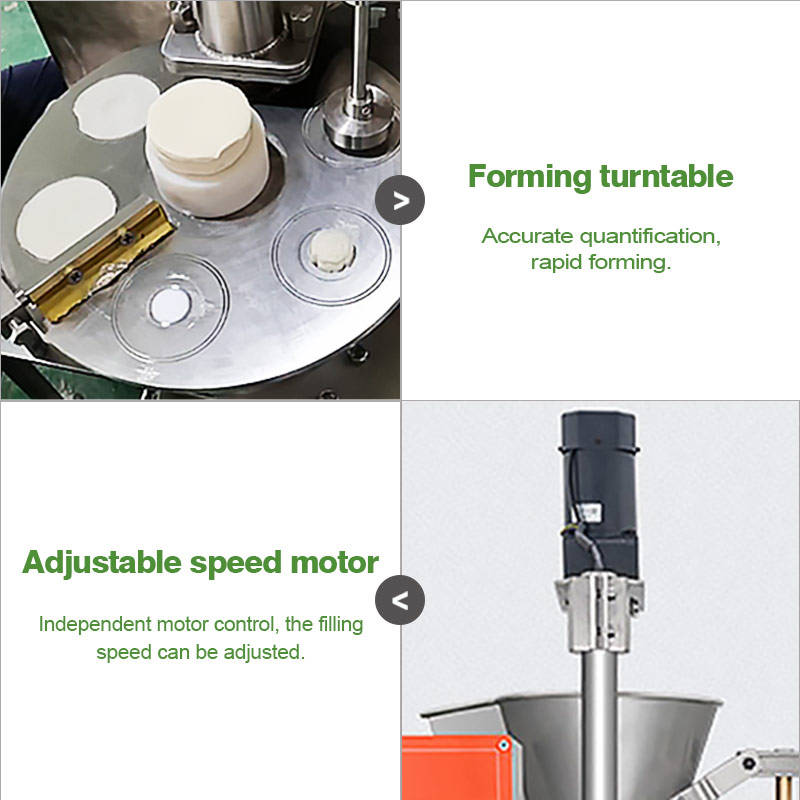 >

Forming turntable

Accurate quantification, rapid forming.

Adjustable speed motor

<

Independent motor control, the filling speed can be adjusted.