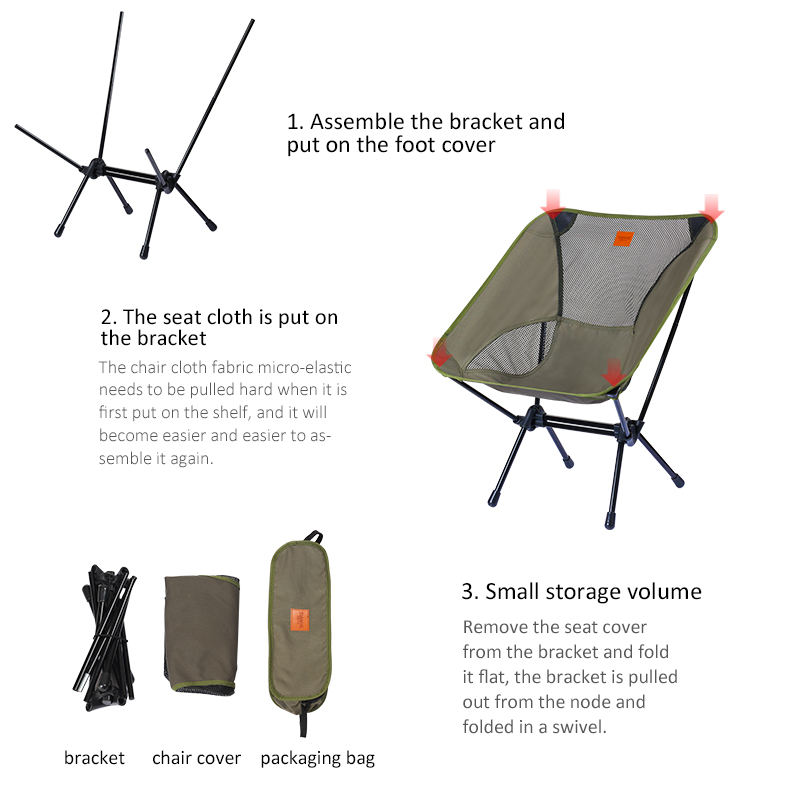 1. Assemble the bracket and put on the foot cover

2. The seat cloth is put on the bracket

The chair cloth fabric micro-elastic needs to be pulled hard when it is first put on the shelf, and it will become easier and easier to assemble it again.

3. Small storage volume

Remove the seat cover from the bracket and fold it flat, the bracket is pulled out from the node and folded in a swivel.

bracket chair cover packaging bag