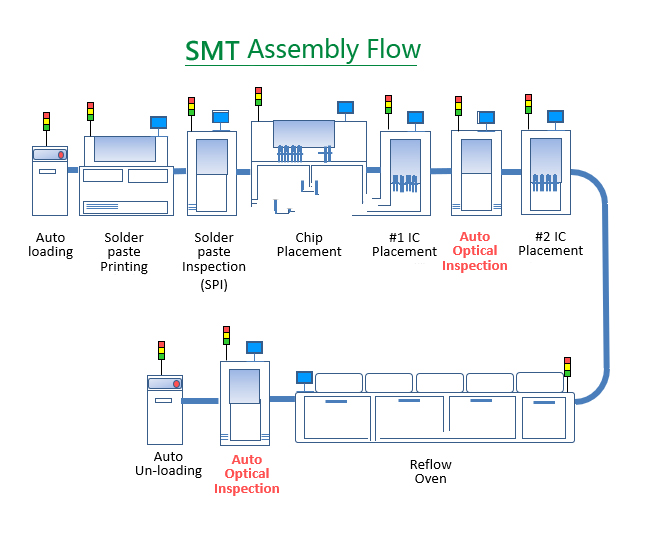 SMT Assembly Flow

Auto loading

Solder paste Printing

Solder paste Inspection (SPI)

Chip Placement

#1 IC Placement

Auto Optical Inspection

#2 IC Placement

Auto Un-loading

Auto Optical Inspection

Reflow Oven