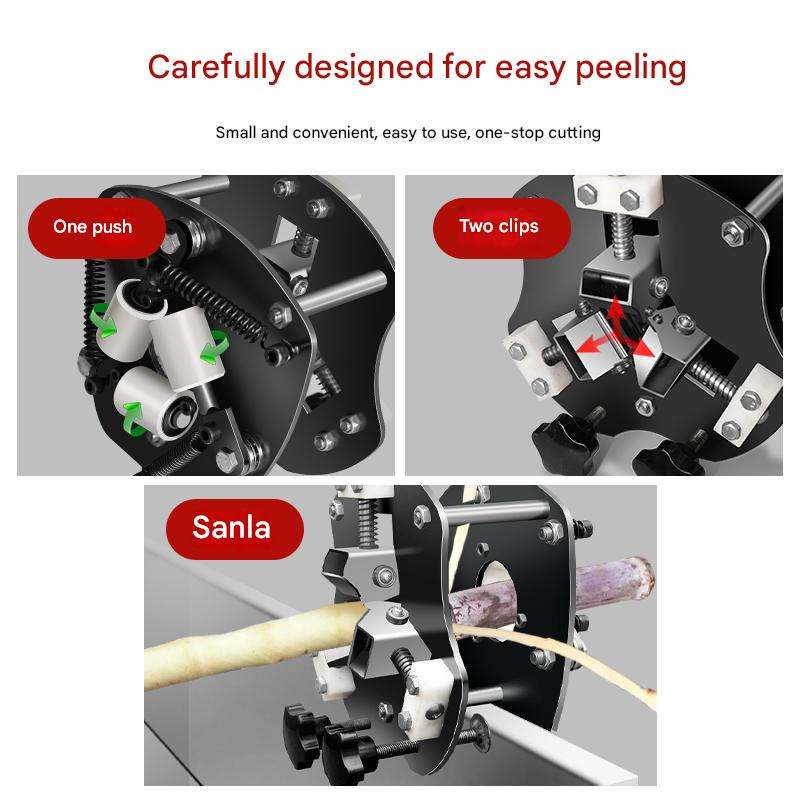 Carefully designed for easy peeling

Small and convenient, easy to use, one-stop cutting

One push

Two clips

Sanla