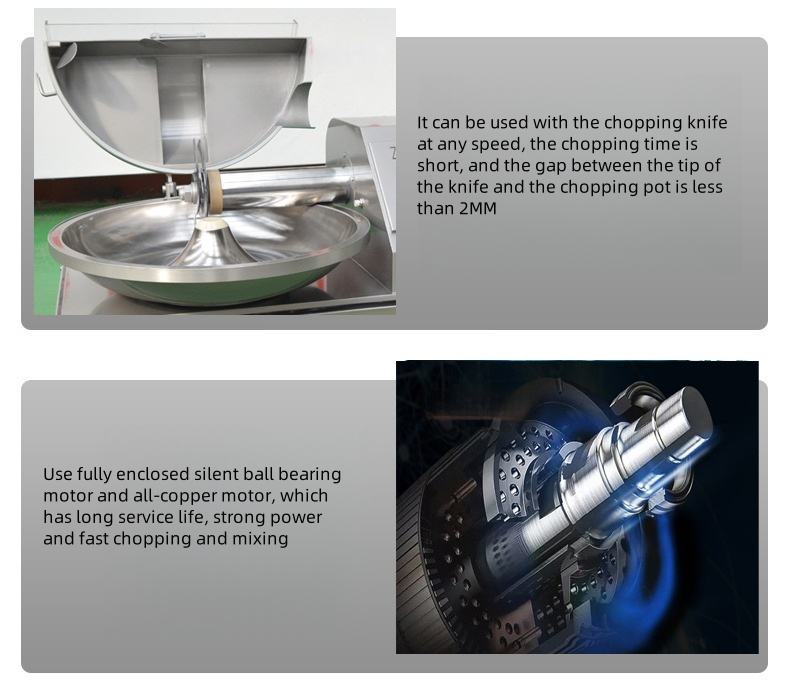 It can be used with the chopping knife at any speed, the chopping time is short, and the gap between the tip of the knife and the chopping pot is less than 2MM

Use fully enclosed silent ball bearing motor and all-copper motor, which has long service life, strong power and fast chopping and mixing