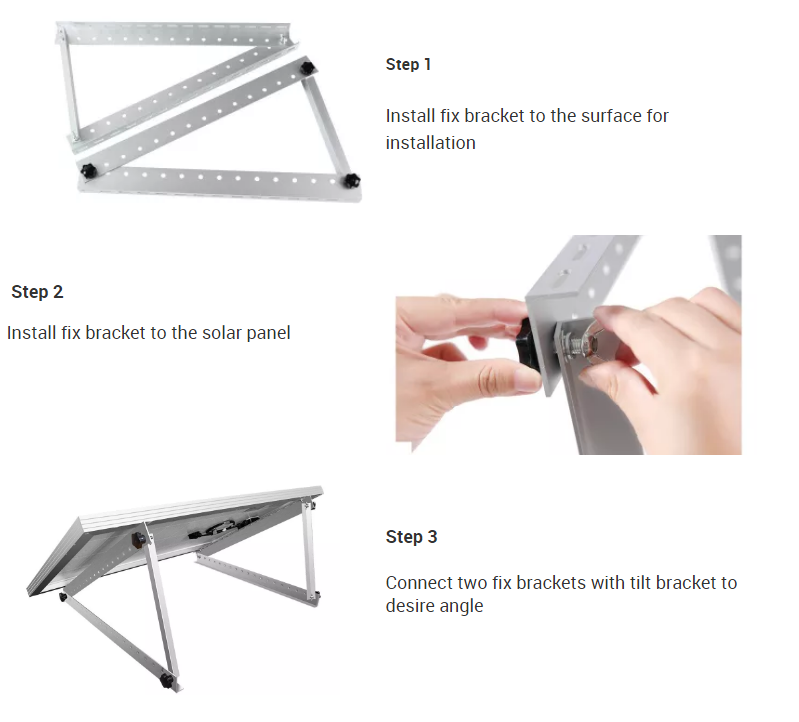 Step 1

Install fix bracket to the surface for installation

Step 2

Install fix bracket to the solar panel

Step 3

Connect two fix brackets with tilt bracket to desire angle