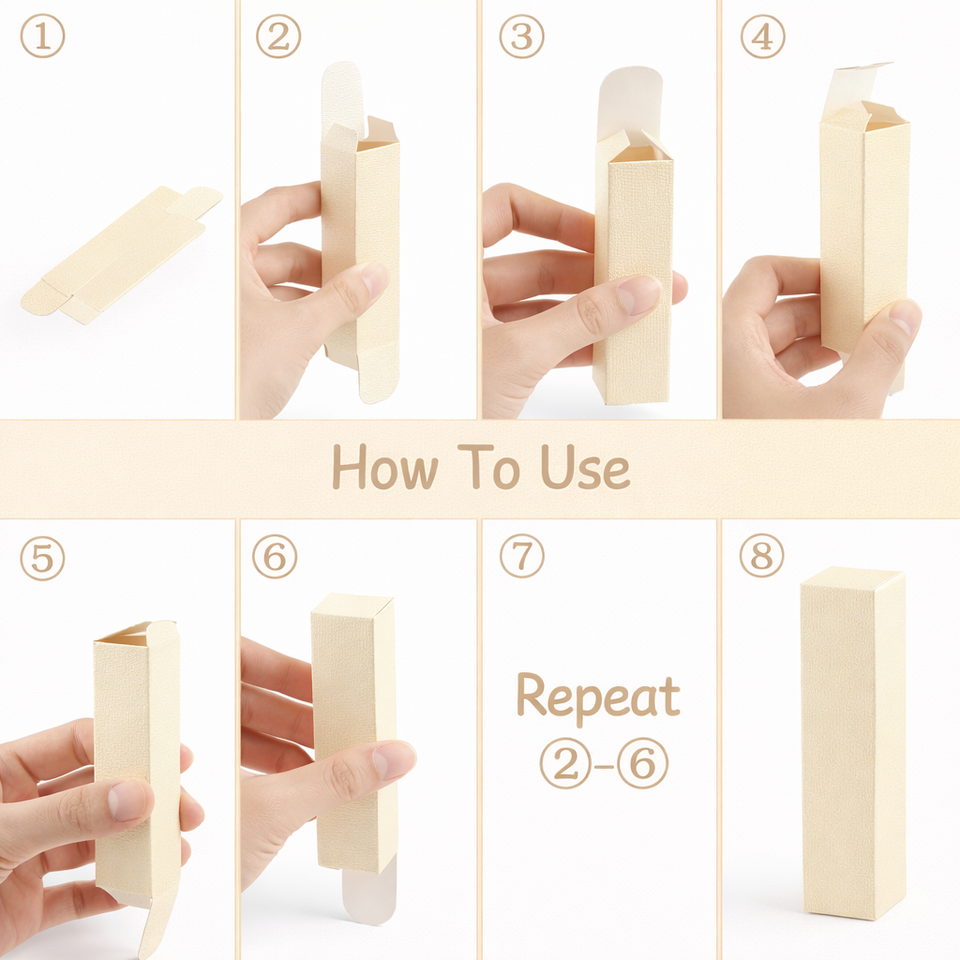 ①

②

③

④

How To Use

⑤

⑥

⑦

Repeat ②-⑥

⑧