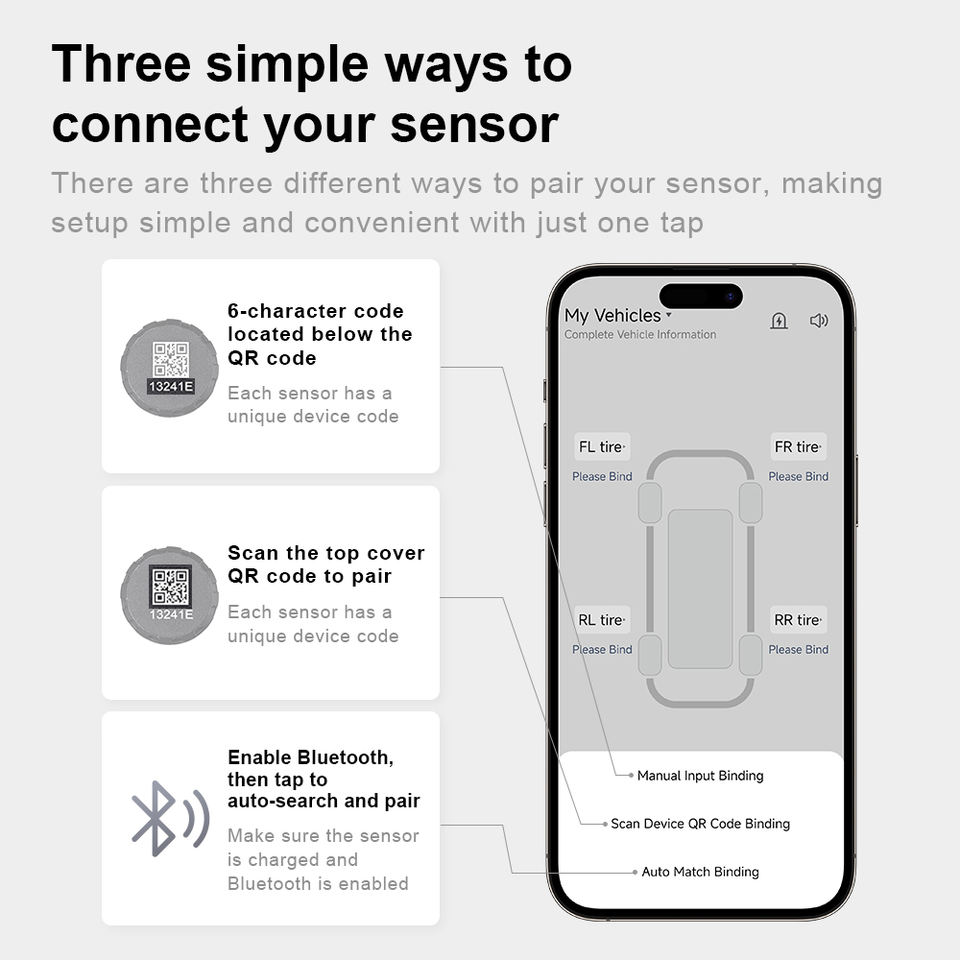 Three simple ways to connect your sensor

There are three different ways to pair your sensor, making setup simple and convenient with just one tap

13241E

6-character code located below the QR code

Each sensor has a unique device code

13241E

Scan the top cover QR code to pair

Each sensor has a unique device code

Enable Bluetooth, then tap to auto-search and pair

Make sure the sensor is charged and Bluetooth is enabled

My Vehicles

Complete Vehicle Information

FL tire

Please Bind

FR tire

Please Bind

RL tire

Please Bind

RR tire

Please Bind

Manual Input Binding

Scan Device QR Code Binding

Auto Match Binding