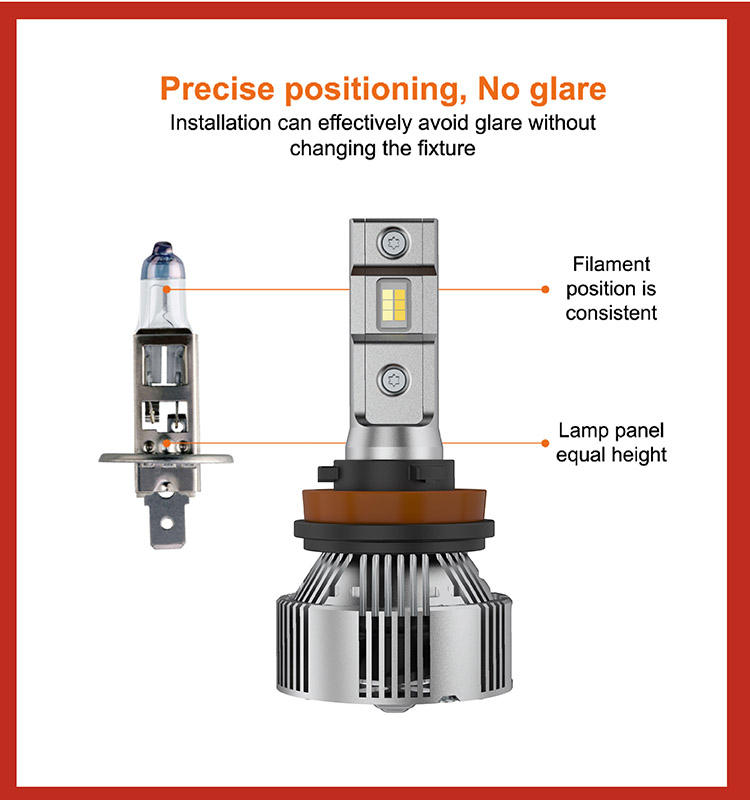 Precise positioning, No glare

Installation can effectively avoid glare without changing the fixture

Filament position is consistent

Lamp panel equal height