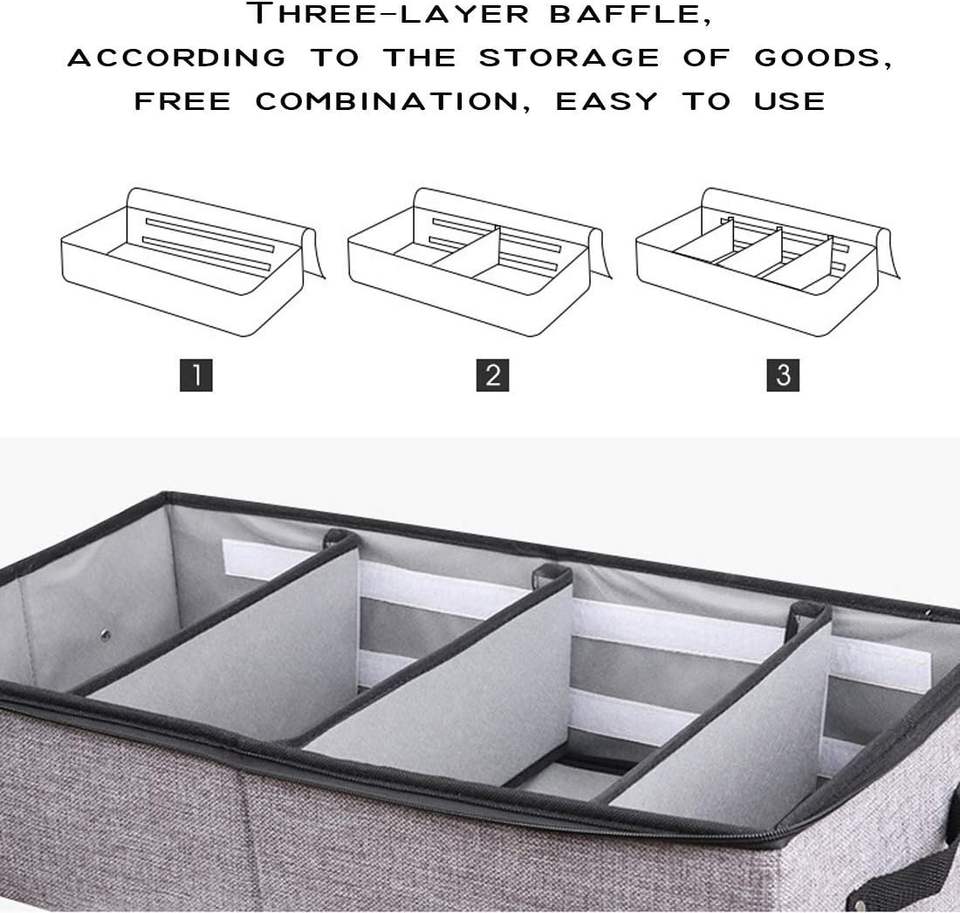 THREE-LAYER BAFFLE,
ACCORDING TO THE STORAGE OF GOODS,
FREE COMBINATION, EASY TO USE

1

2

3