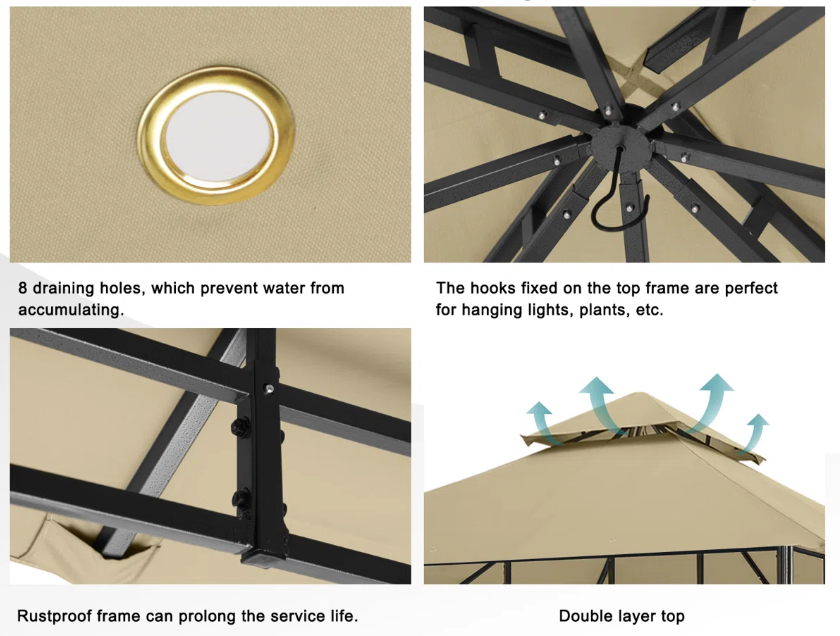 8 draining holes, which prevent water from accumulating.

The hooks fixed on the top frame are perfect for hanging lights, plants, etc.

Rustproof frame can prolong the service life.

Double layer top