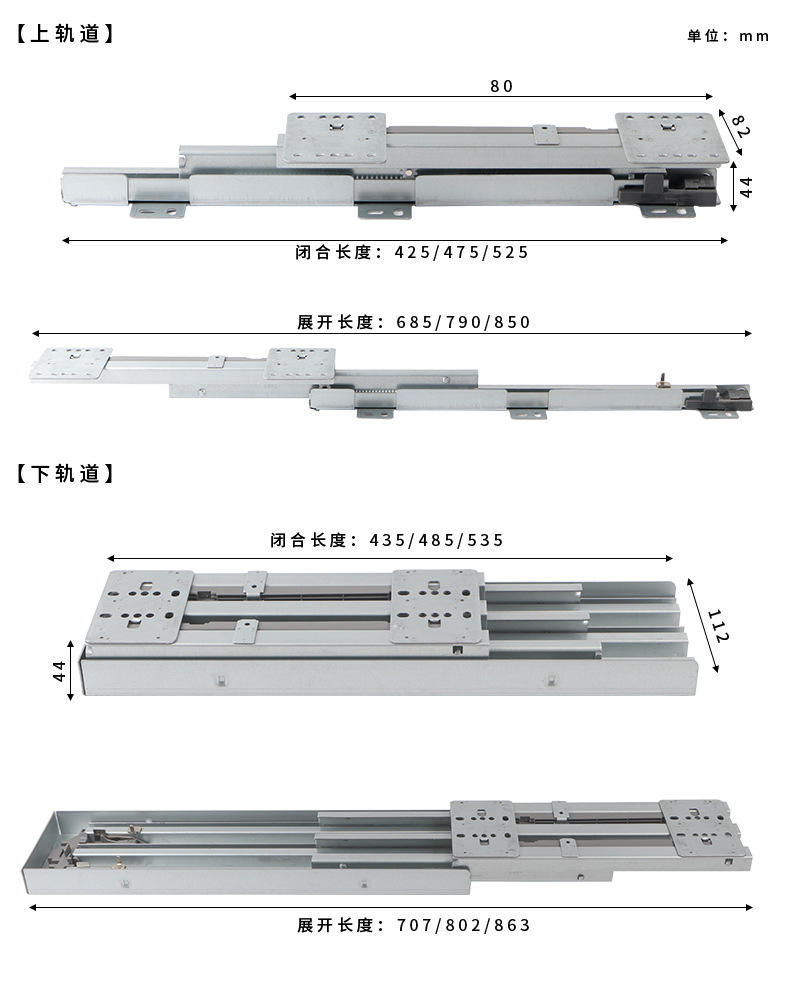 【上轨道】

单位：mm

80

82

44

闭合长度：425/475/525

展开长度：685/790/850

【下轨道】

闭合长度：435/485/535

112

44

展开长度：707/802/863