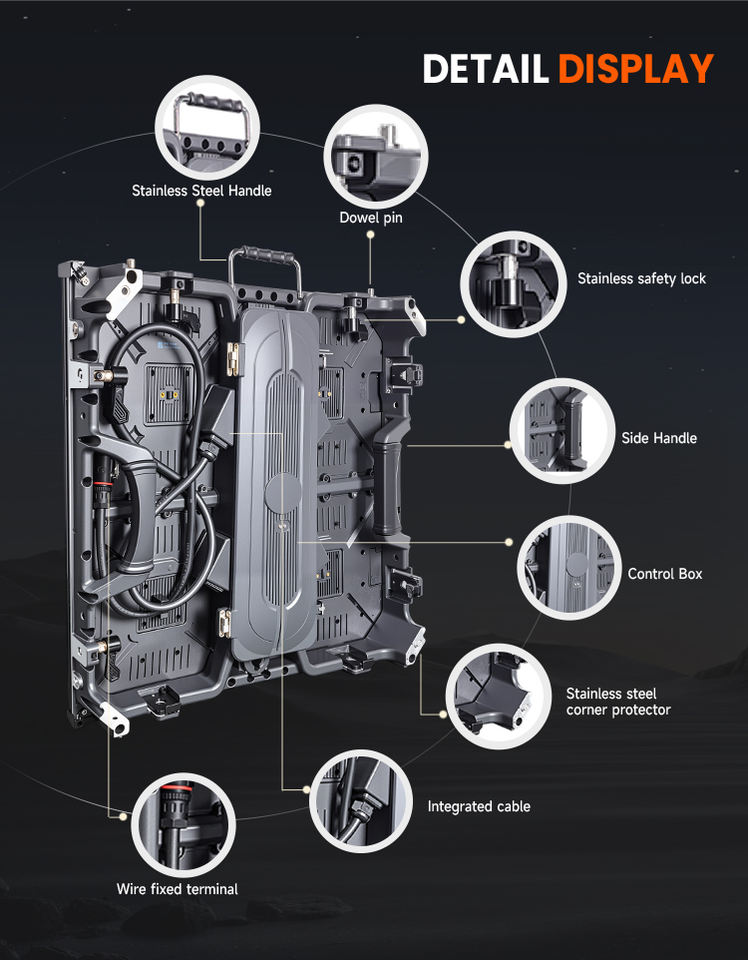 DETAIL DISPLAY

Stainless Steel Handle

Dowel pin

Stainless safety lock

Side Handle

Control Box

Stainless steel corner protector

Integrated cable

Wire fixed terminal