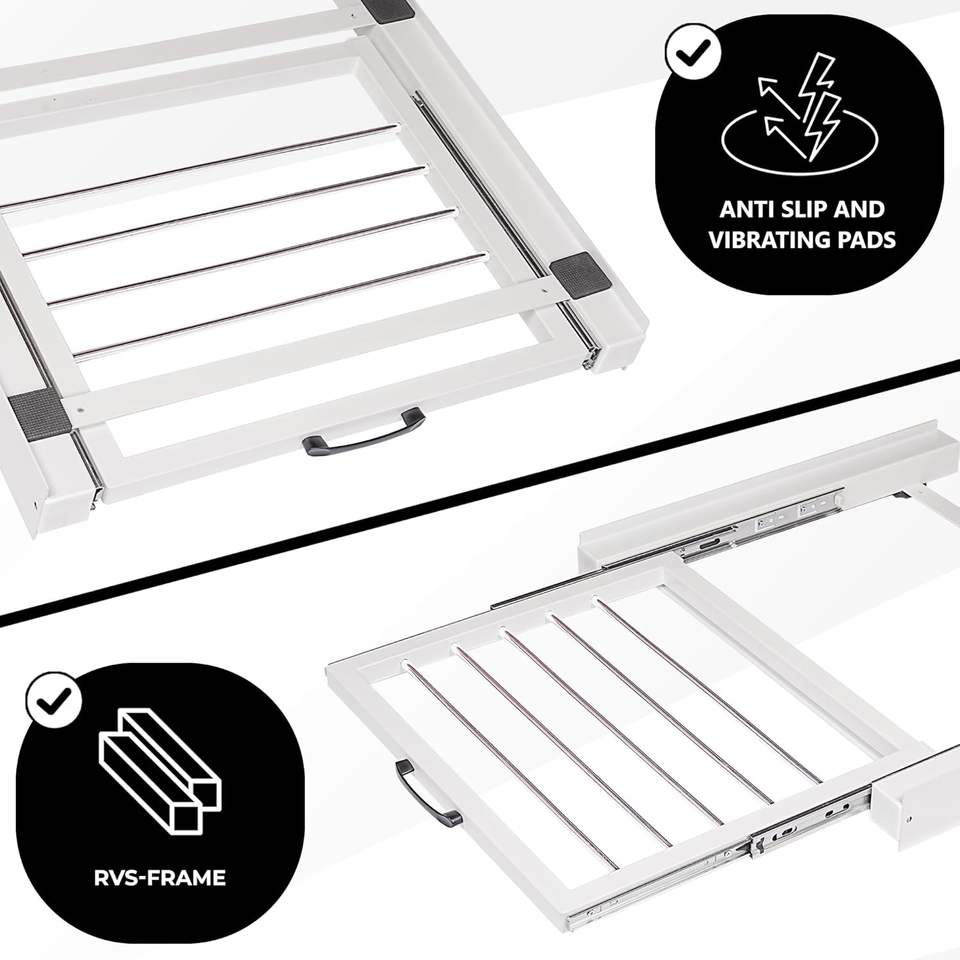 ANTI SLIP AND VIBRATING PADS

RVS-FRAME