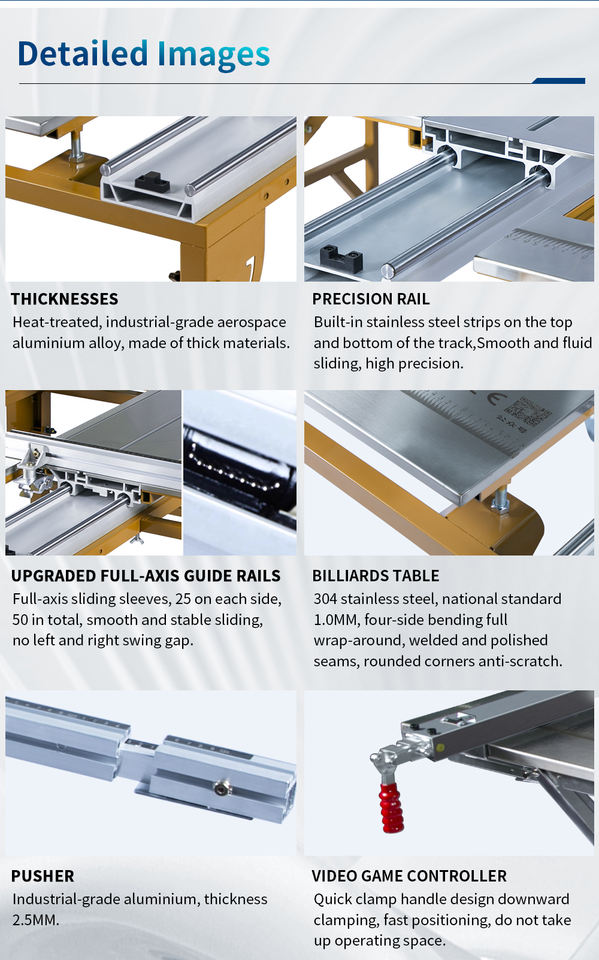 Detailed Images

THICKNESSES
Heat-treated, industrial-grade aerospace aluminium alloy, made of thick materials.

PRECISION RAIL
Built-in stainless steel strips on the top and bottom of the track,Smooth and fluid sliding, high precision.

UPGRADED FULL-AXIS GUIDE RAILS
Full-axis sliding sleeves, 25 on each side, 50 in total, smooth and stable sliding, no left and right swing gap.

BILLIARDS TABLE
304 stainless steel, national standard 1.0MM, four-side bending full wrap-around, welded and polished seams, rounded corners anti-scratch.

PUSHER
Industrial-grade aluminium, thickness 2.5MM.

VIDEO GAME CONTROLLER
Quick clamp handle design downward clamping, fast positioning, do not take up operating space.