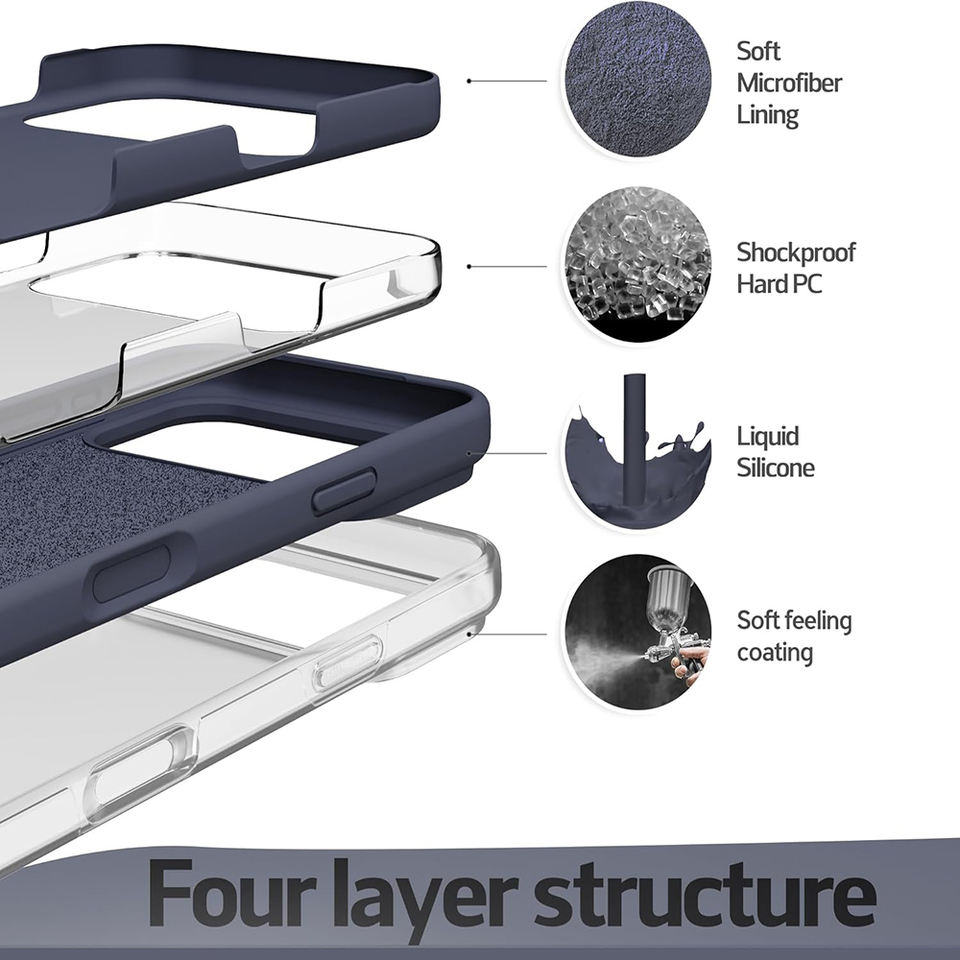 Soft Microfiber Lining

Shockproof Hard PC

Liquid Silicone

Soft feeling coating

Four layer structure