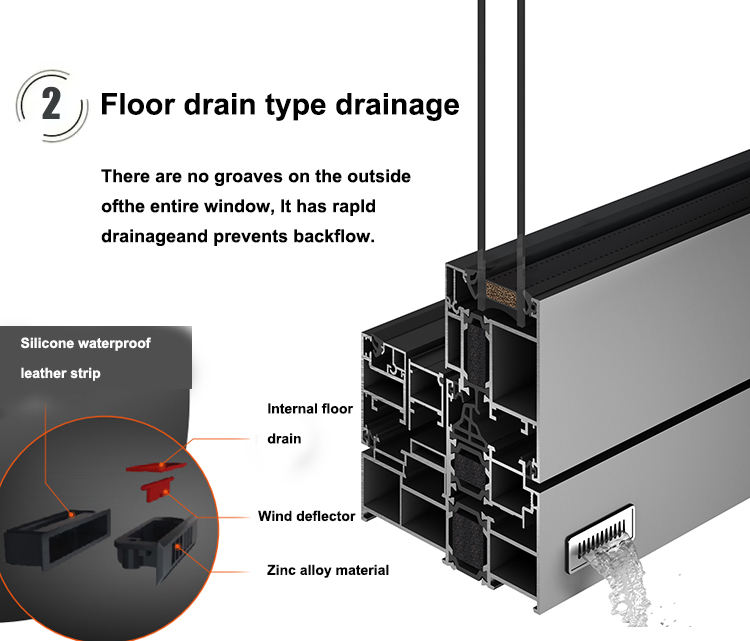 2 Floor drain type drainage

There are no groaves on the outside ofthe entire window, It has rapld drainageand prevents backflow.

Silicone waterproof leather strip

Internal floor drain

Wind deflector

Zinc alloy material