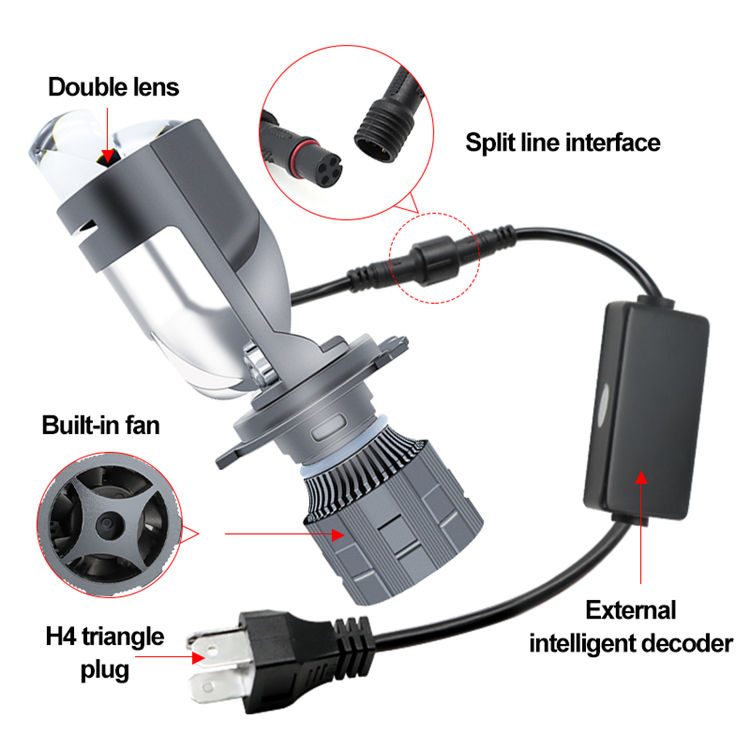 Double lens

Split line interface

Built-in fan

H4 triangle plug

External intelligent decoder