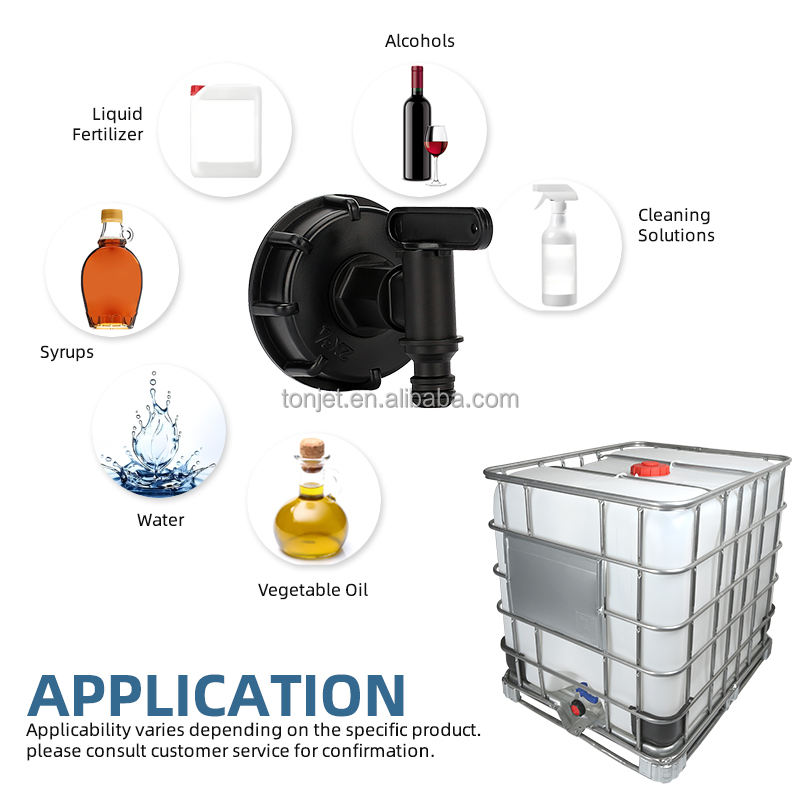 Alcohols

Liquid Fertilizer

Cleaning Solutions

Syrups

tonjet.en.alibaba.com

Water

Vegetable Oil

APPLICATION

Applicability varies depending on the specific product. please consult customer service for confirmation.